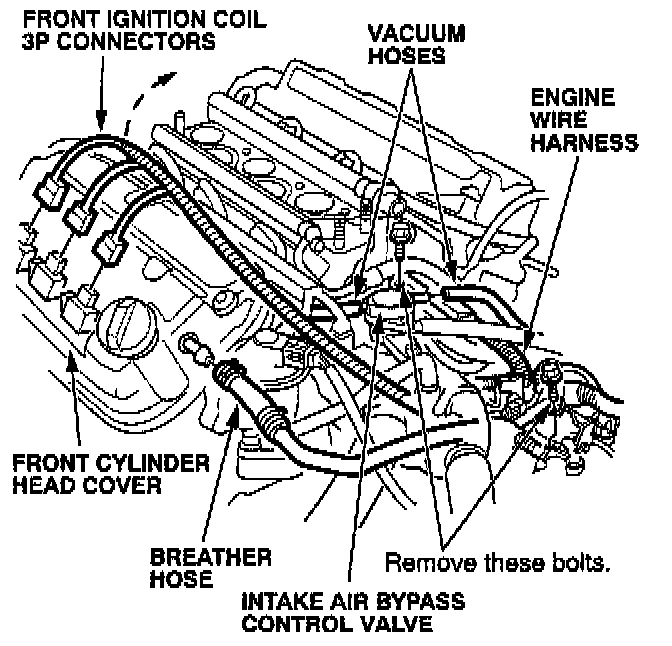 FRONT IGNITION COIL
3P CONNECTORS

VACUUM
HOSES

ENGINE
WIRE
HARNESS

FRONT CYLINDER
HEAD COVER

BREATHER
HOSE

Remove these bolts.

INTAKE AIR BYPASS
CONTROL VALVE