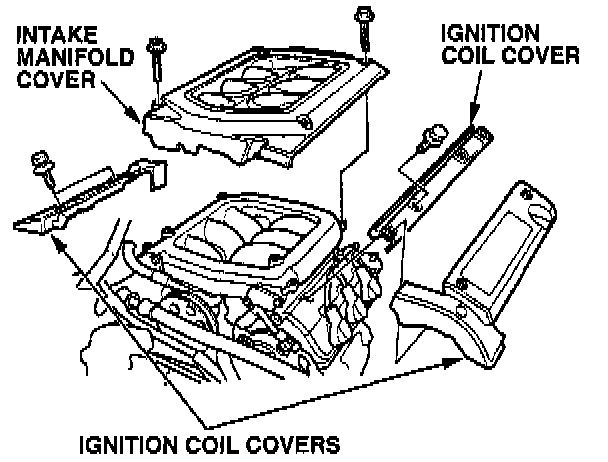 INTAKE MANIFOLD COVER

IGNITION COIL COVER

IGNITION COIL COVERS