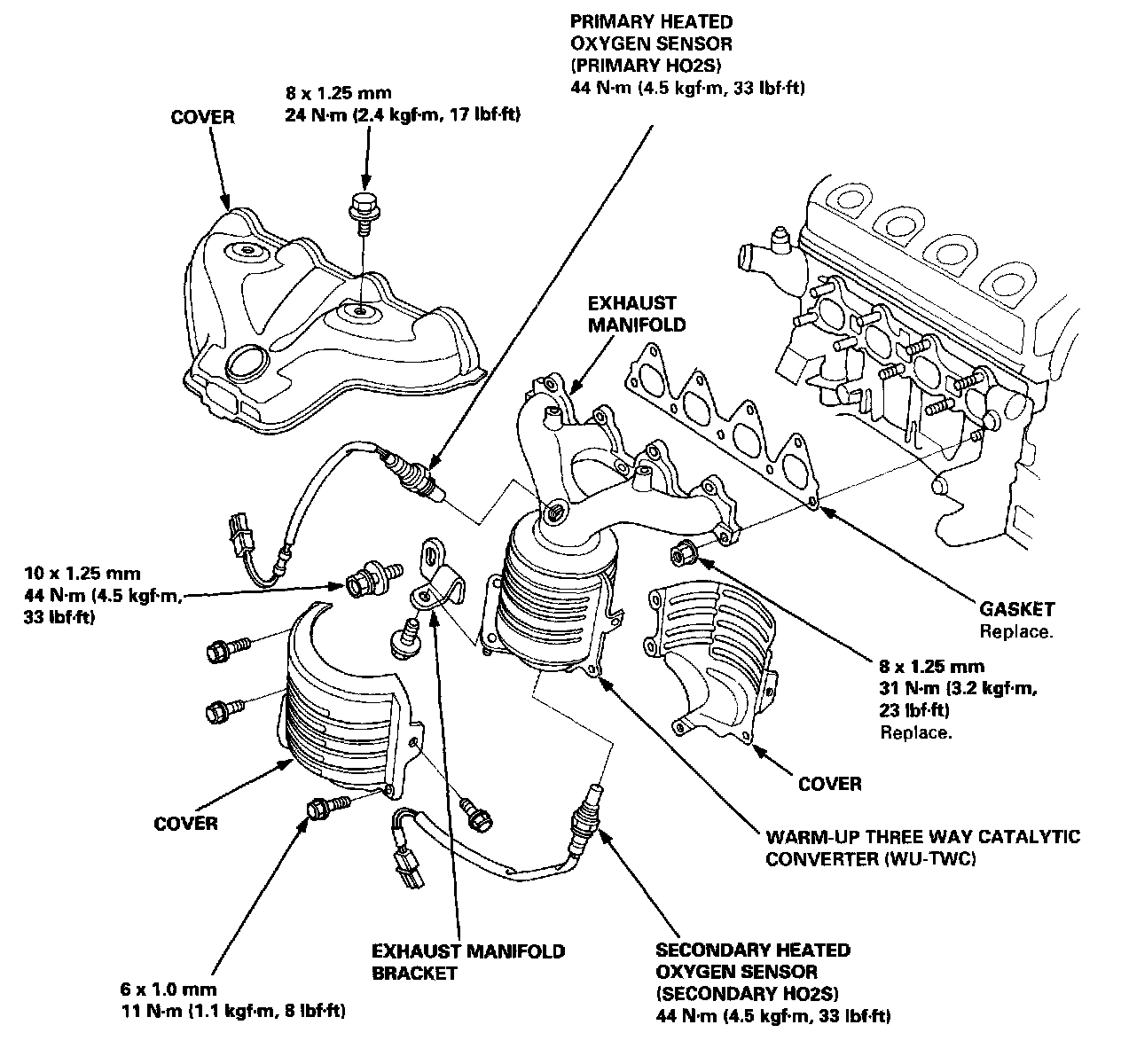 PRIMARY HEATED OXYGEN SENSOR (PRIMARY HO2S)
44 N·m (4.5 kgf·m, 33 lbf·ft)

8 x 1.25 mm
24 N·m (2.4 kgf·m, 17 lbf·ft)

COVER

EXHAUST MANIFOLD

10 x 1.25 mm
44 N·m (4.5 kgf·m, 33 lbf·ft)

GASKET
Replace.

8 x 1.25 mm
31 N·m (3.2 kgf·m, 23 lbf·ft)
Replace.

COVER

COVER

WARM-UP THREE WAY CATALYTIC CONVERTER (WU-TWC)

EXHAUST MANIFOLD BRACKET

SECONDARY HEATED OXYGEN SENSOR (SECONDARY HO2S)
44 N·m (4.5 kgf·m, 33 lbf·ft)

6 x 1.0 mm
11 N·m (1.1 kgf·m, 8 lbf·ft)