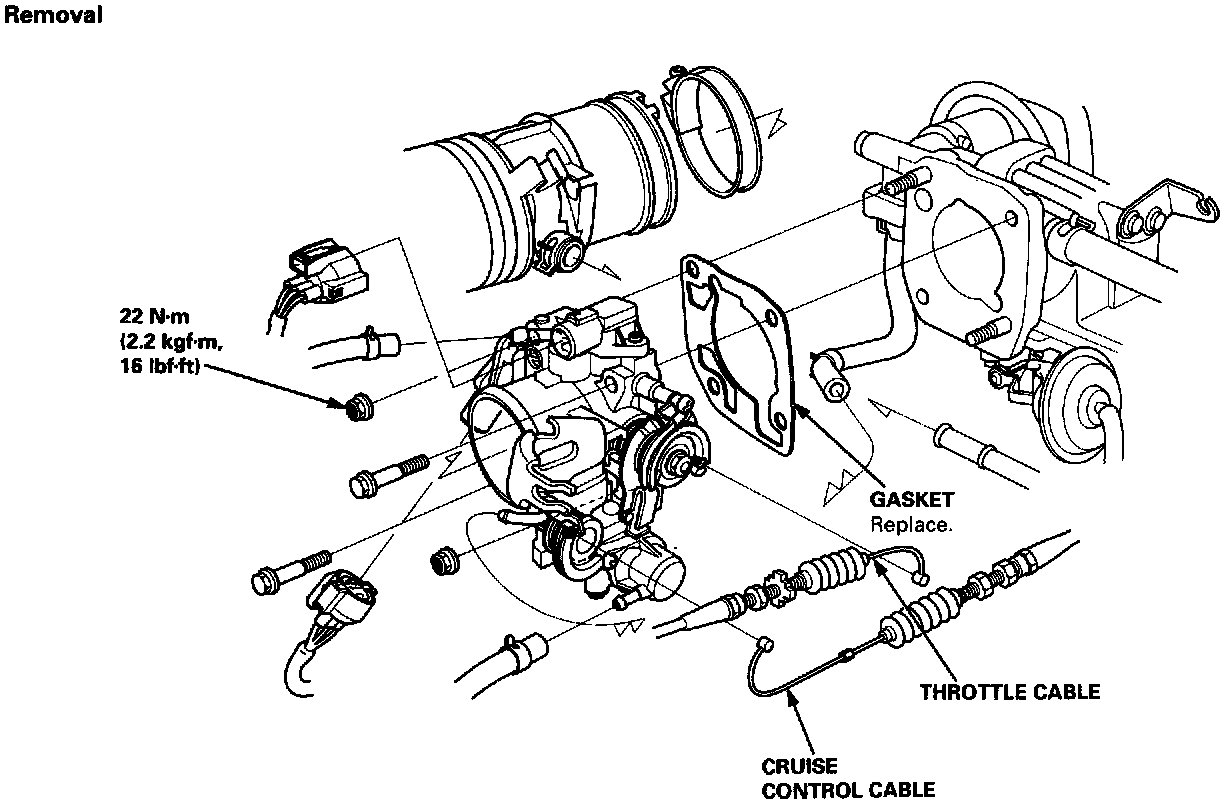 Removal

22 N·m (2.2 kgf·m, 16 lbf·ft)

GASKET
Replace.

THROTTLE CABLE

CRUISE CONTROL CABLE