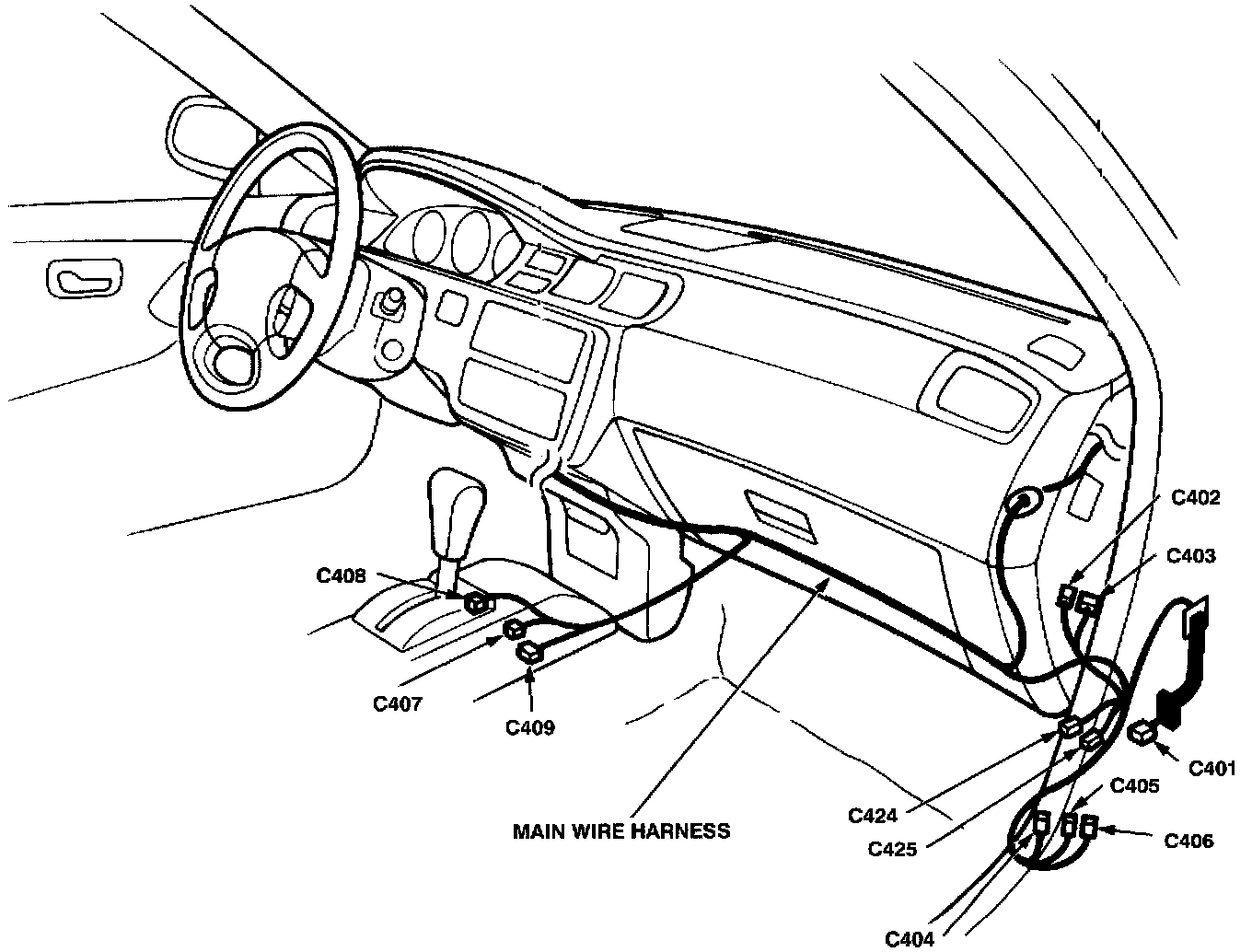 C402
C403
C408
C407
C409
C401
C405
C424
C425
C406
MAIN WIRE HARNESS
C404