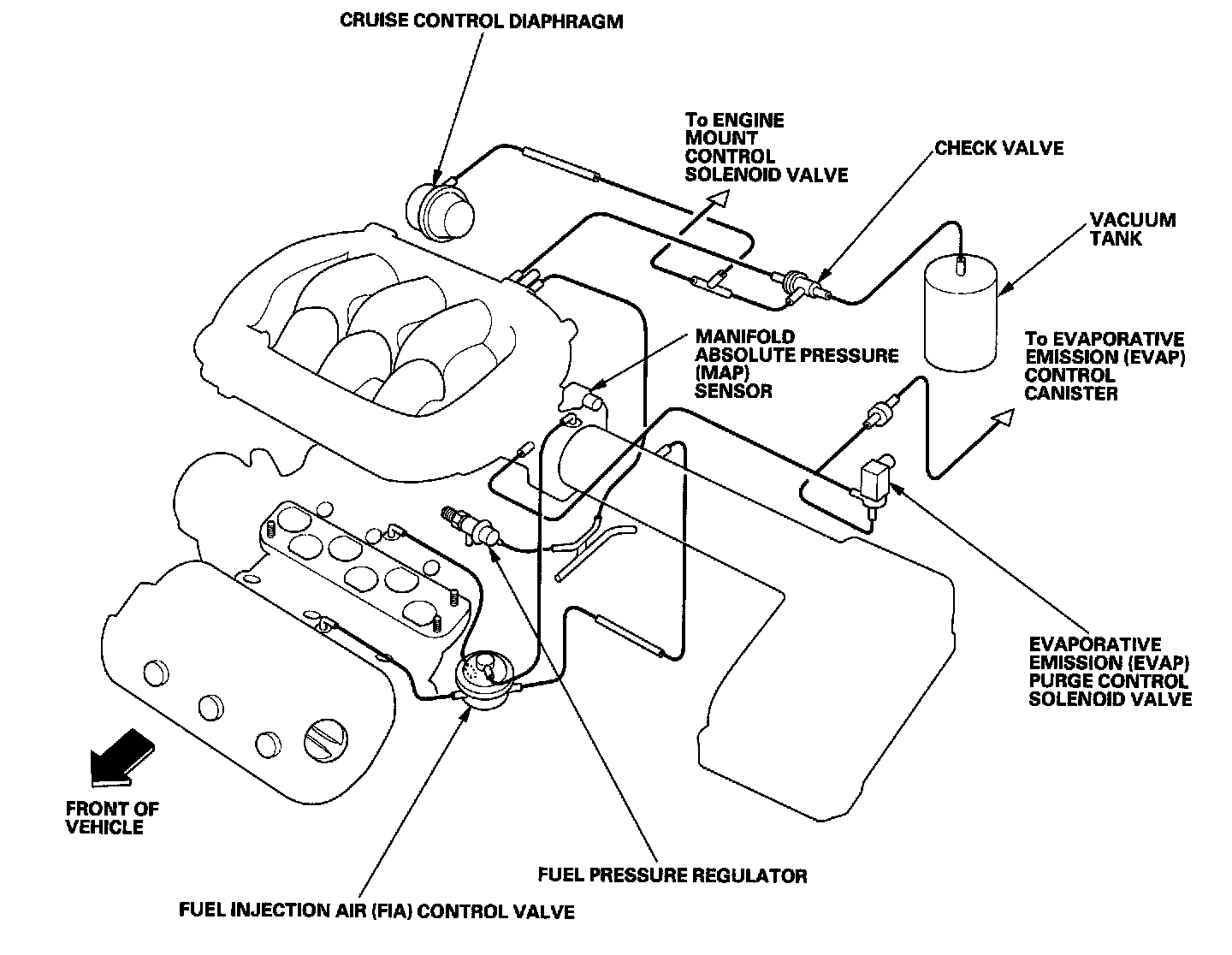 CRUISE CONTROL DIAPHRAGM

To ENGINE MOUNT CONTROL SOLENOID VALVE

CHECK VALVE

VACUUM TANK

MANIFOLD ABSOLUTE PRESSURE (MAP) SENSOR

To EVAPORATIVE EMISSION (EVAP) CONTROL CANISTER

EVAPORATIVE EMISSION (EVAP) PURGE CONTROL SOLENOID VALVE

FRONT OF VEHICLE

FUEL PRESSURE REGULATOR

FUEL INJECTION AIR (FIA) CONTROL VALVE