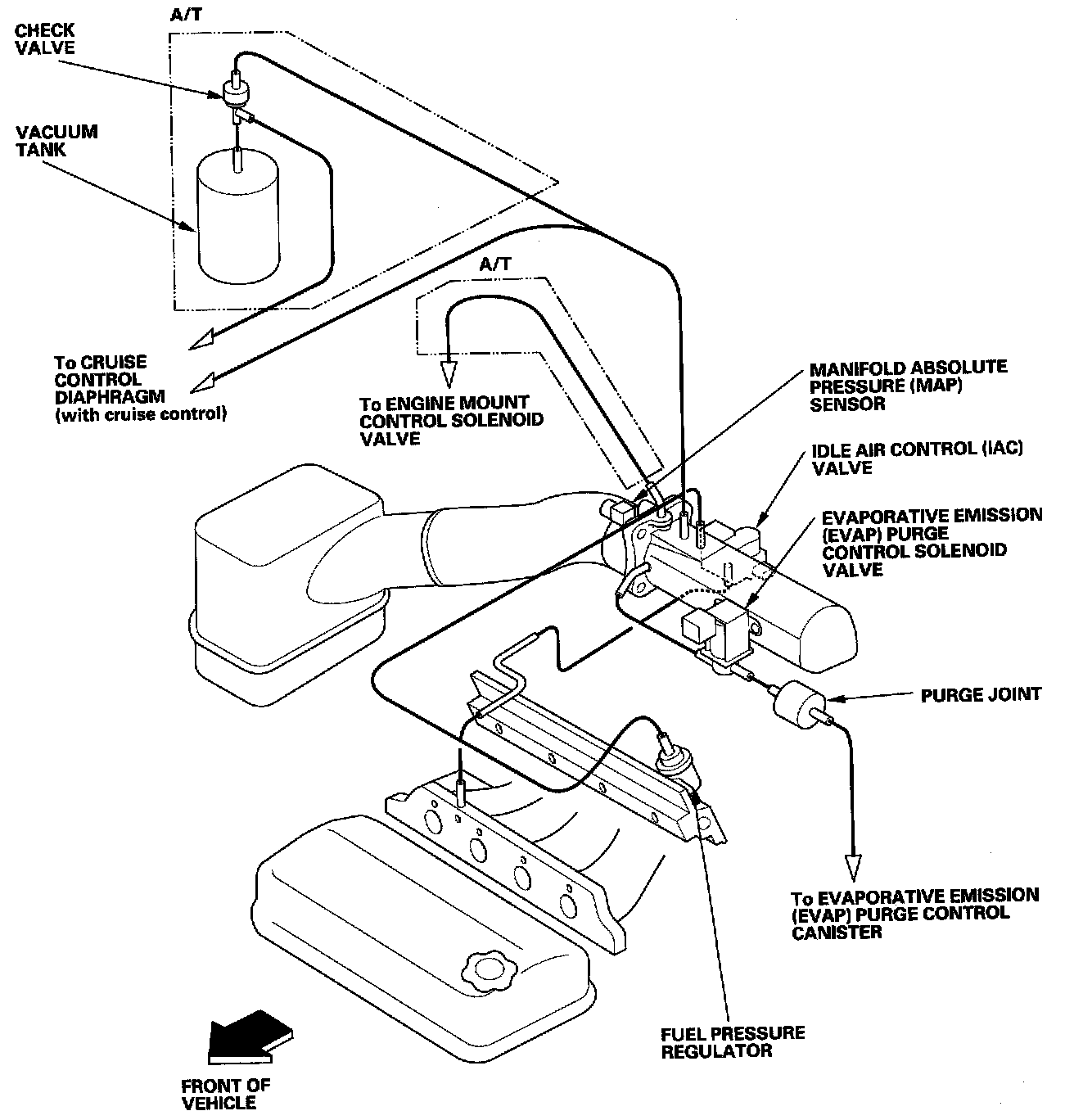 A/T

CHECK VALVE

VACUUM TANK

A/T

To CRUISE CONTROL DIAPHRAGM (with cruise control)

To ENGINE MOUNT CONTROL SOLENOID VALVE

MANIFOLD ABSOLUTE PRESSURE (MAP) SENSOR

IDLE AIR CONTROL (IAC) VALVE

EVAPORATIVE EMISSION (EVAP) PURGE CONTROL SOLENOID VALVE

PURGE JOINT

To EVAPORATIVE EMISSION (EVAP) PURGE CONTROL CANISTER

FUEL PRESSURE REGULATOR

FRONT OF VEHICLE