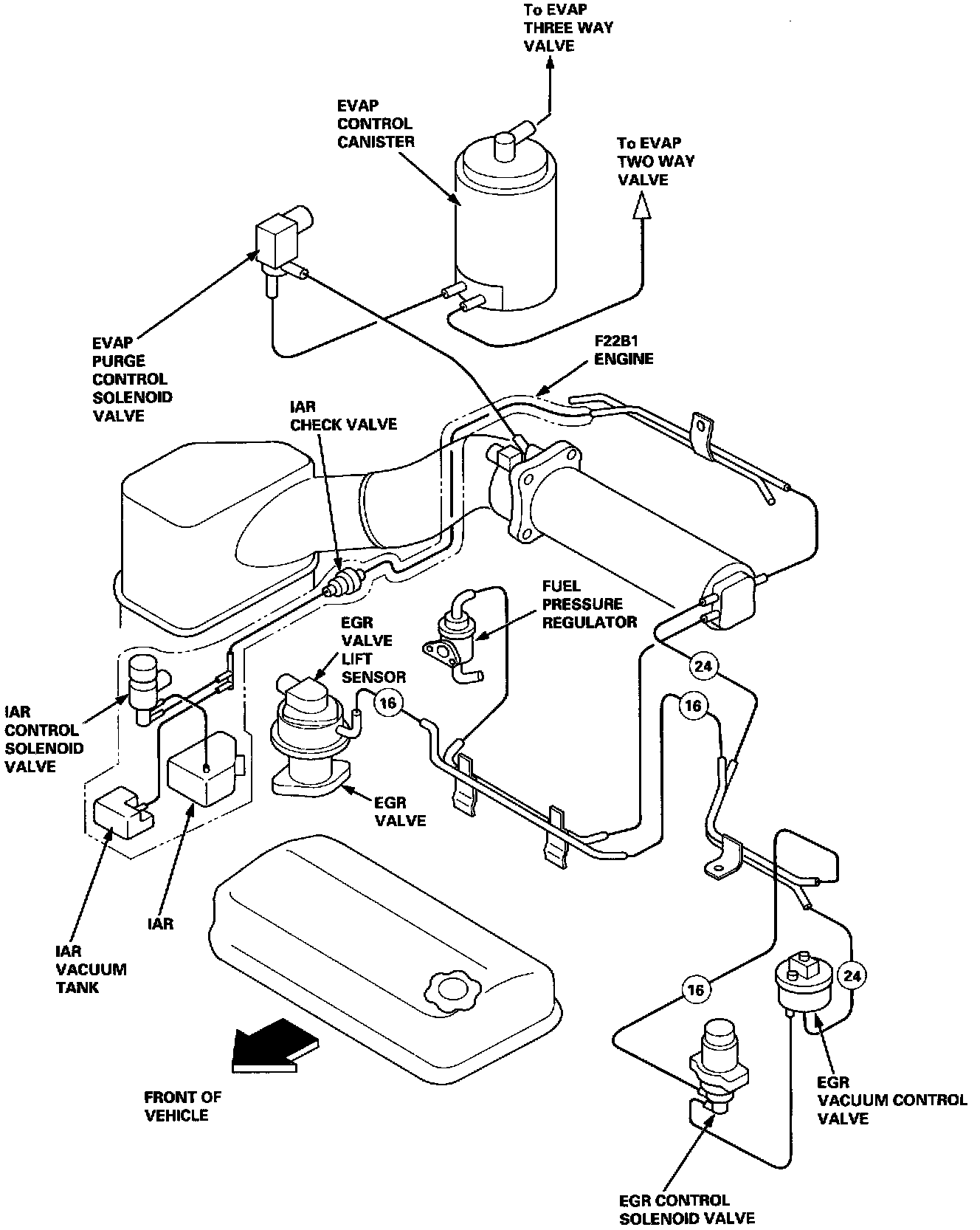 To EVAP THREE WAY VALVE

EVAP CONTROL CANISTER

To EVAP TWO WAY VALVE

EVAP PURGE CONTROL SOLENOID VALVE

F22B1 ENGINE

IAR CHECK VALVE

FUEL PRESSURE REGULATOR

EGR VALVE LIFT SENSOR

24

16

16

IAR CONTROL SOLENOID VALVE

EGR VALVE

IAR

IAR VACUUM TANK

16

24

FRONT OF VEHICLE

EGR VACUUM CONTROL VALVE

EGR CONTROL SOLENOID VALVE