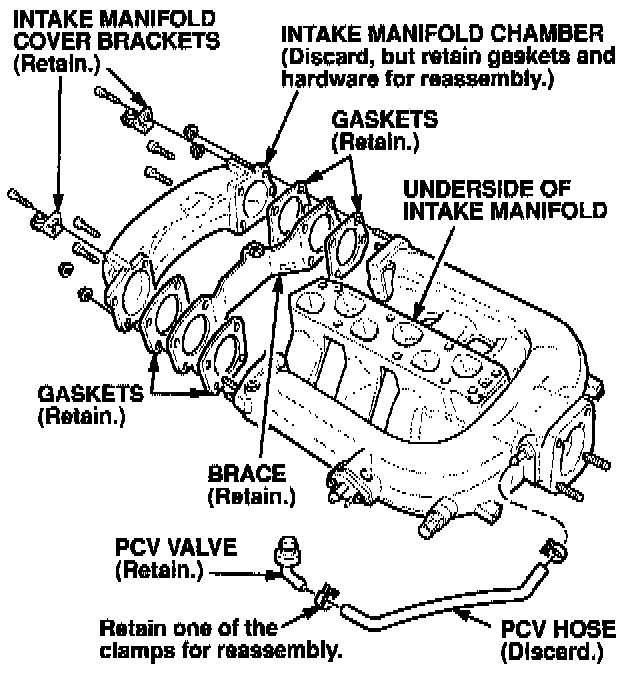 INTAKE MANIFOLD COVER BRACKETS (Retain.)

INTAKE MANIFOLD CHAMBER (Discard, but retain gaskets and hardware for reassembly.)

GASKETS (Retain.)

UNDERSIDE OF INTAKE MANIFOLD

GASKETS (Retain.)

BRACE (Retain.)

PCV VALVE (Retain.)

Retain one of the clamps for reassembly.

PCV HOSE (Discard.)