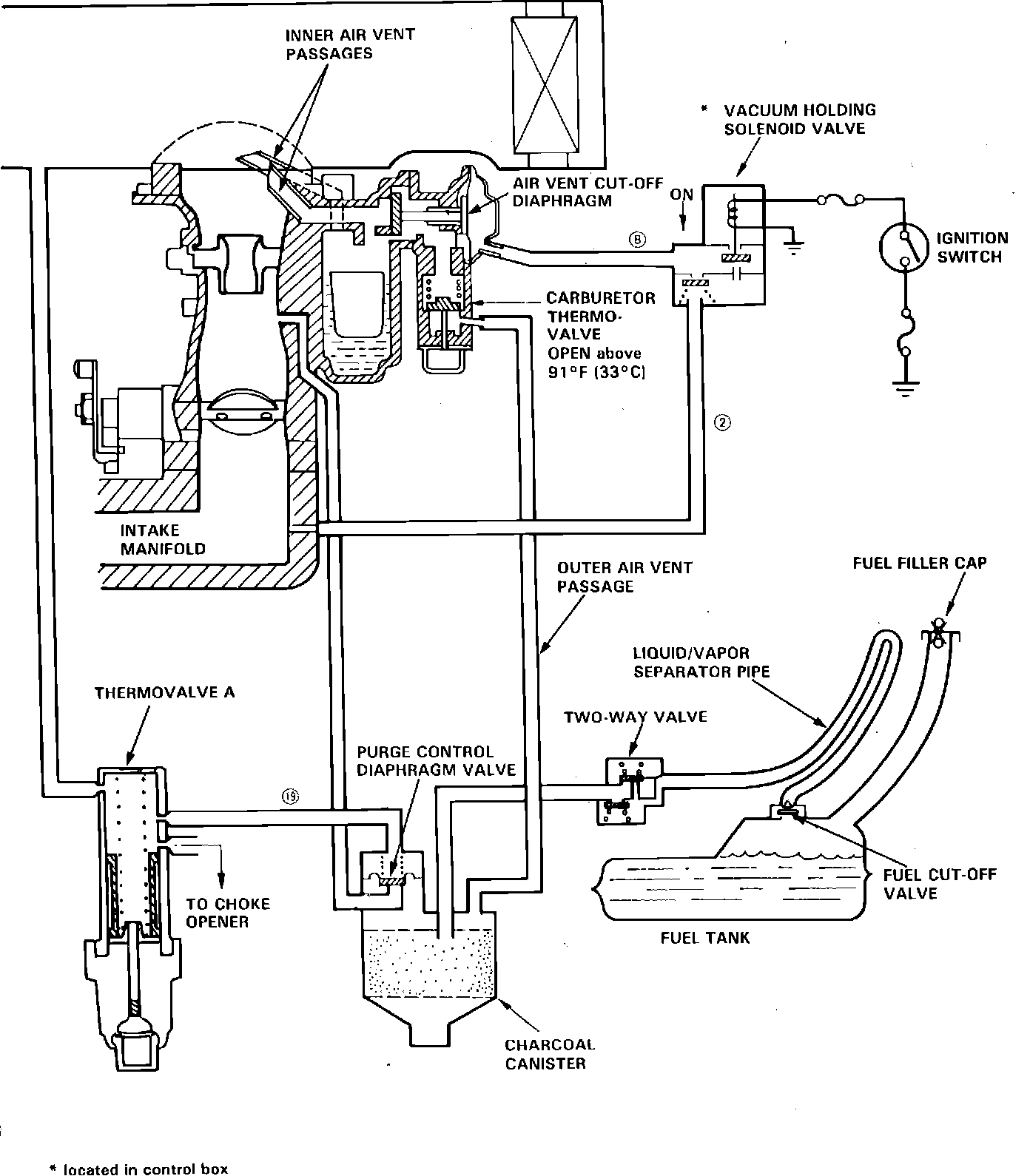 INNER AIR VENT PASSAGES

* VACUUM HOLDING SOLENOID VALVE

AIR VENT CUT-OFF DIAPHRAGM

ON

⑧

IGNITION SWITCH

CARBURETOR THERMO-VALVE OPEN above 91°F (33°C)

②

INTAKE MANIFOLD

OUTER AIR VENT PASSAGE

FUEL FILLER CAP

LIQUID/VAPOR SEPARATOR PIPE

THERMOVALVE A

TWO-WAY VALVE

PURGE CONTROL DIAPHRAGM VALVE

⑲

TO CHOKE OPENER

FUEL CUT-OFF VALVE

FUEL TANK

CHARCOAL CANISTER

* located in control box