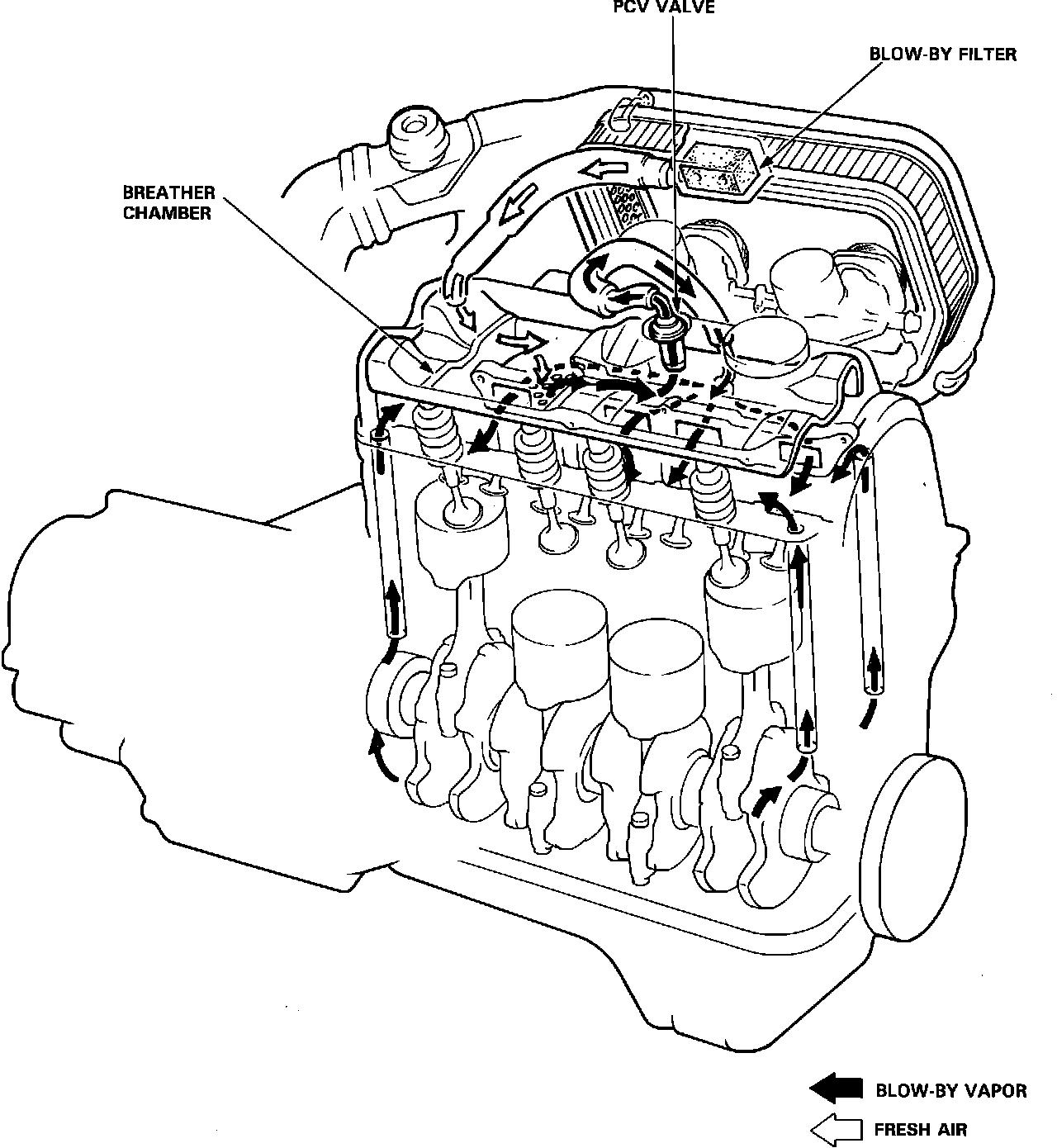 PCV VALVE

BLOW-BY FILTER

BREATHER CHAMBER

BLOW-BY VAPOR

FRESH AIR