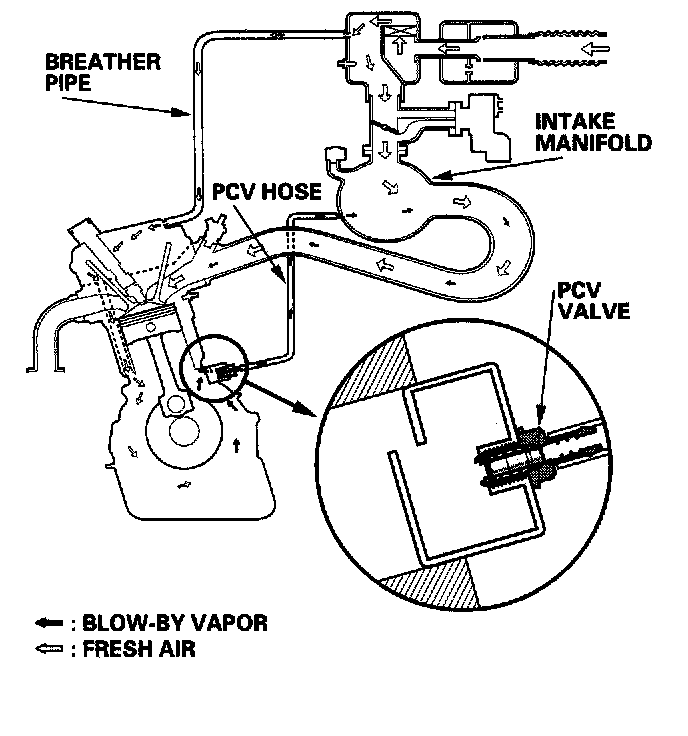 BREATHER PIPE

INTAKE MANIFOLD

PCV HOSE

PCV VALVE

: BLOW-BY VAPOR
: FRESH AIR