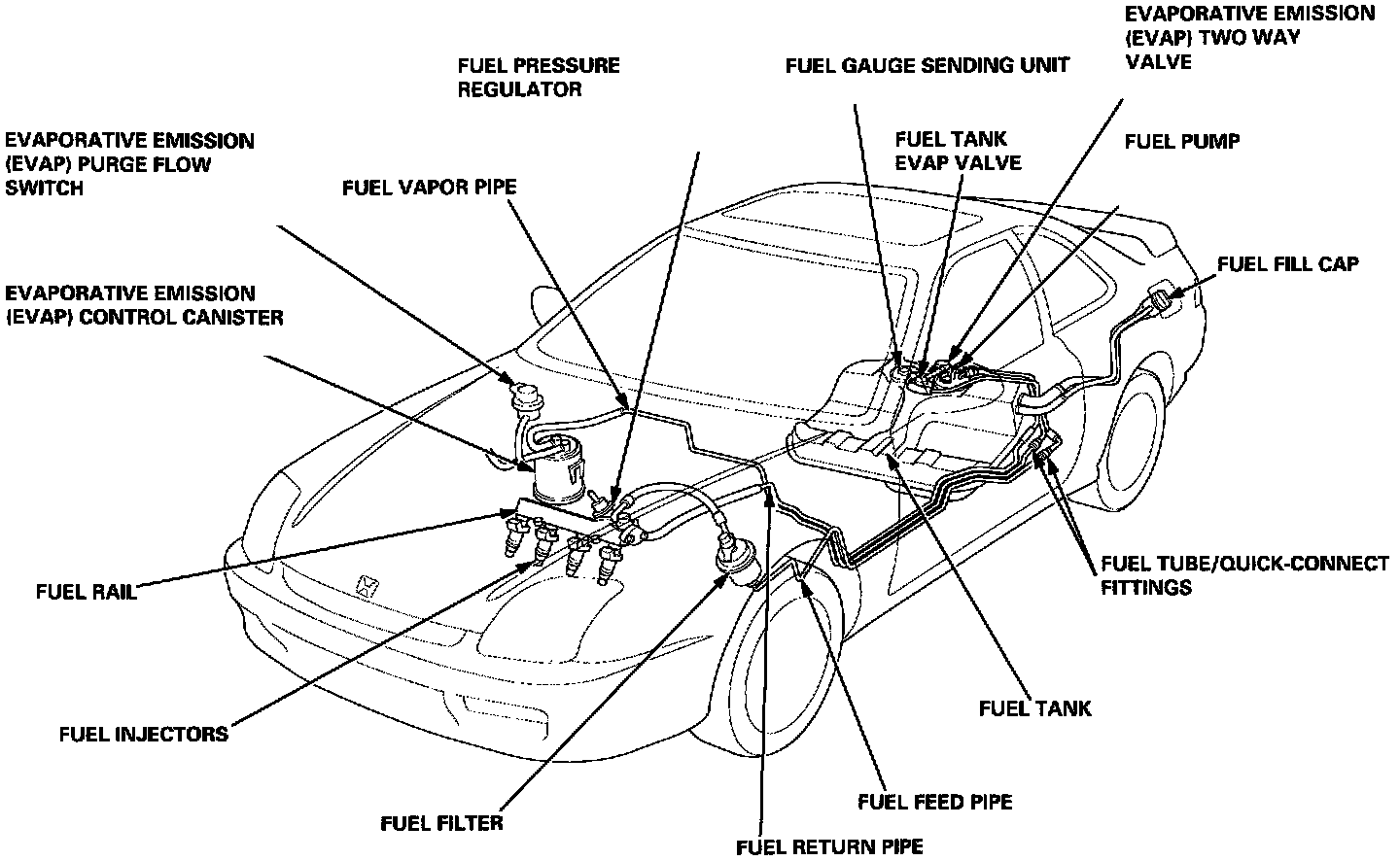 EVAPORATIVE EMISSION (EVAP) TWO WAY VALVE

FUEL PRESSURE REGULATOR

FUEL GAUGE SENDING UNIT

EVAPORATIVE EMISSION (EVAP) PURGE FLOW SWITCH

FUEL TANK EVAP VALVE

FUEL PUMP

FUEL VAPOR PIPE

FUEL FILL CAP

EVAPORATIVE EMISSION (EVAP) CONTROL CANISTER

FUEL TUBE/QUICK-CONNECT FITTINGS

FUEL RAIL

FUEL TANK

FUEL INJECTORS

FUEL FEED PIPE

FUEL FILTER

FUEL RETURN PIPE