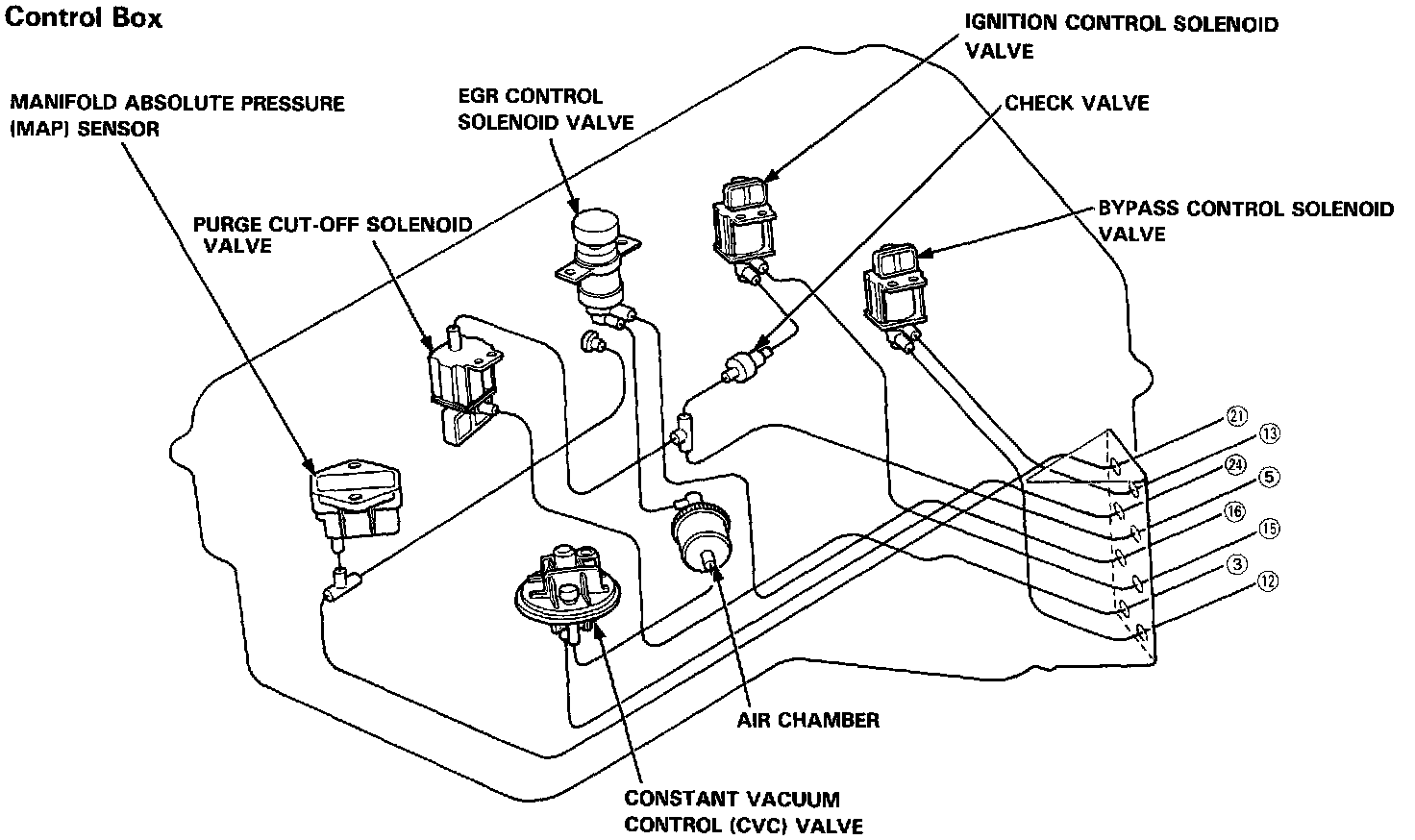 Control Box

MANIFOLD ABSOLUTE PRESSURE (MAP) SENSOR

EGR CONTROL SOLENOID VALVE

IGNITION CONTROL SOLENOID VALVE

CHECK VALVE

PURGE CUT-OFF SOLENOID VALVE

BYPASS CONTROL SOLENOID VALVE

21
13
24
5
16
15
3
12

AIR CHAMBER

CONSTANT VACUUM CONTROL (CVC) VALVE