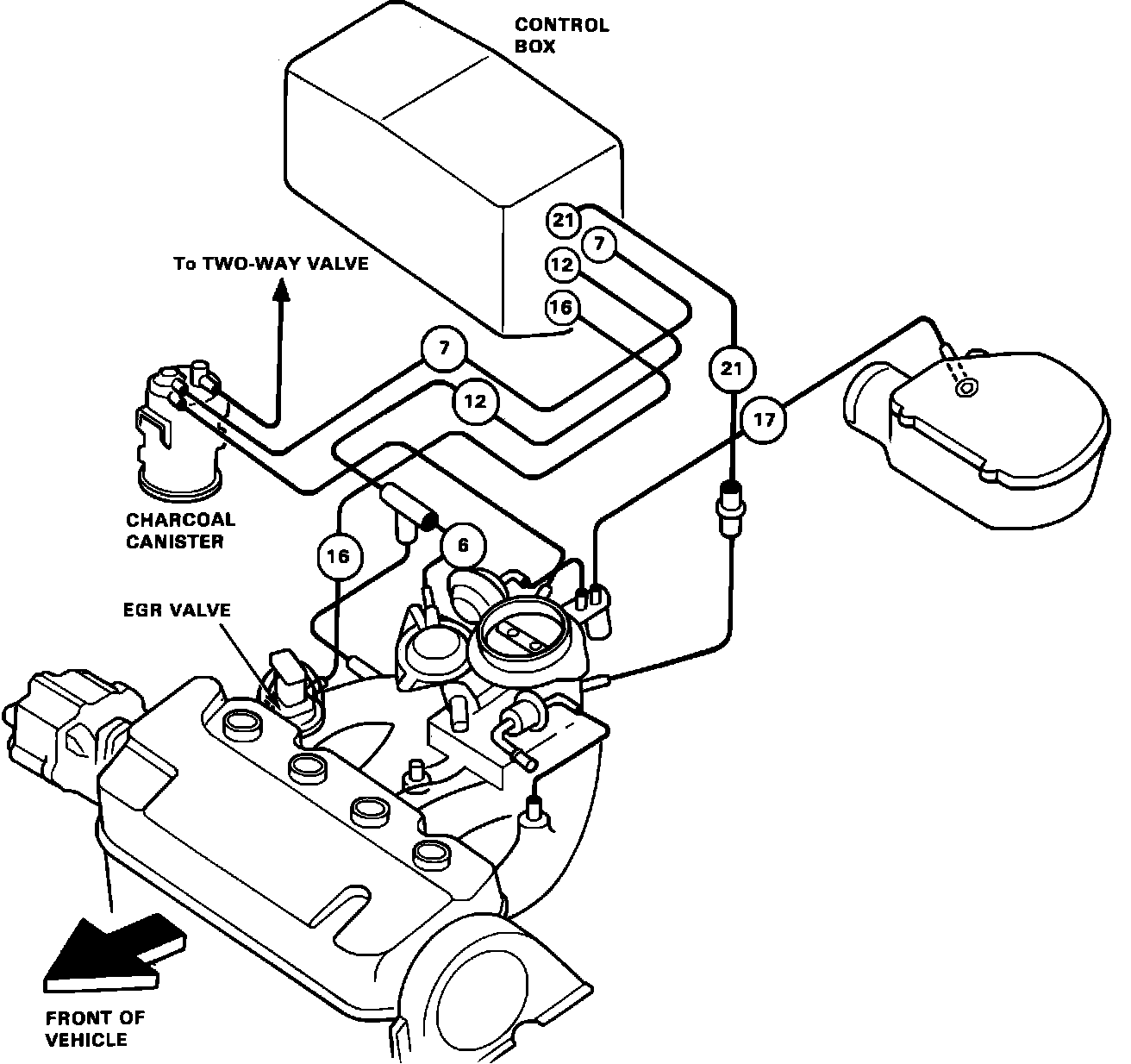 CONTROL BOX

21
7
12
16

To TWO-WAY VALVE

7
12
21
17

CHARCOAL CANISTER

16
6

EGR VALVE

FRONT OF VEHICLE