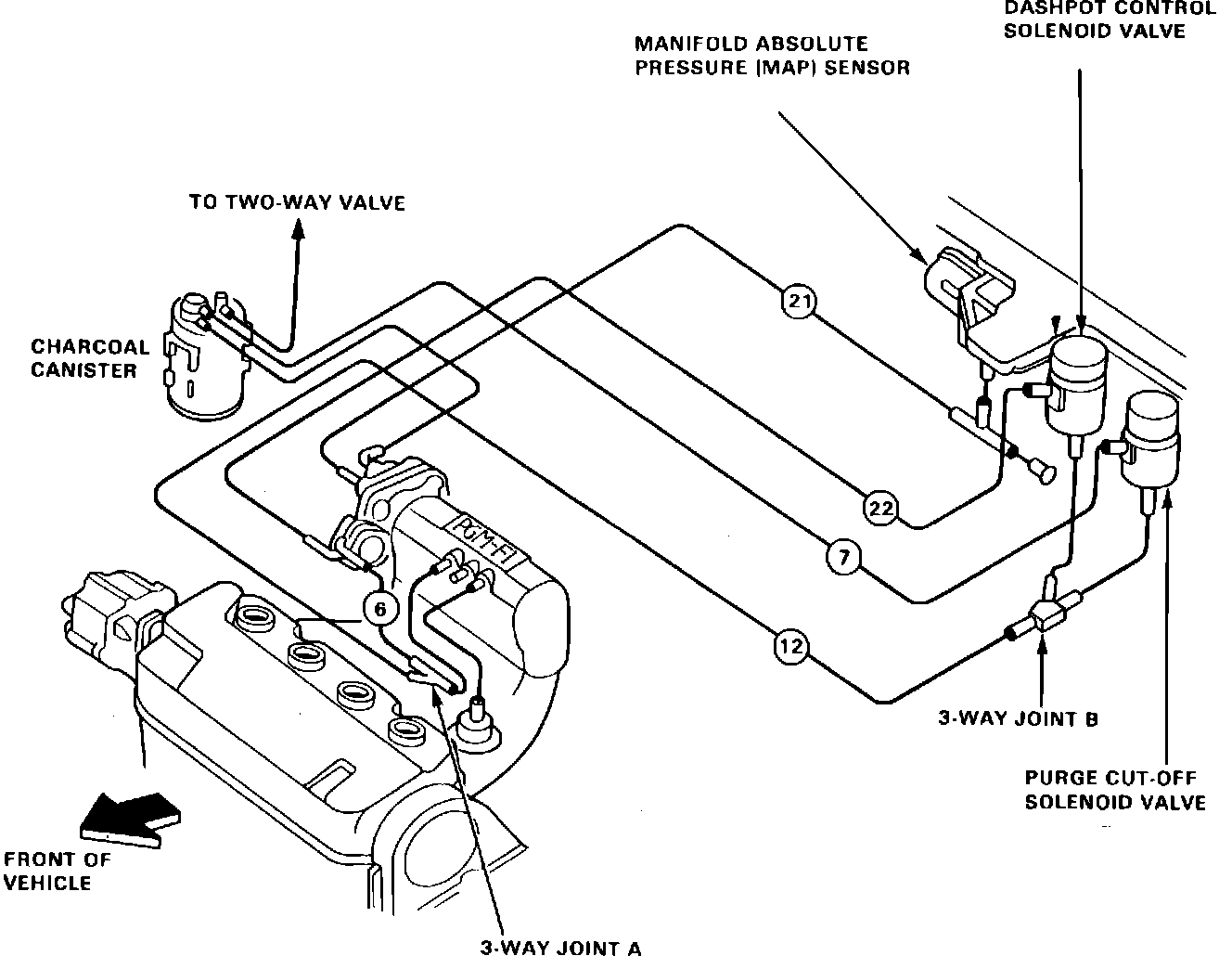 DASHPOT CONTROL SOLENOID VALVE

MANIFOLD ABSOLUTE PRESSURE (MAP) SENSOR

TO TWO-WAY VALVE

CHARCOAL CANISTER

21

22

7

6

12

PGM-FI

3-WAY JOINT B

PURGE CUT-OFF SOLENOID VALVE

FRONT OF VEHICLE

3-WAY JOINT A