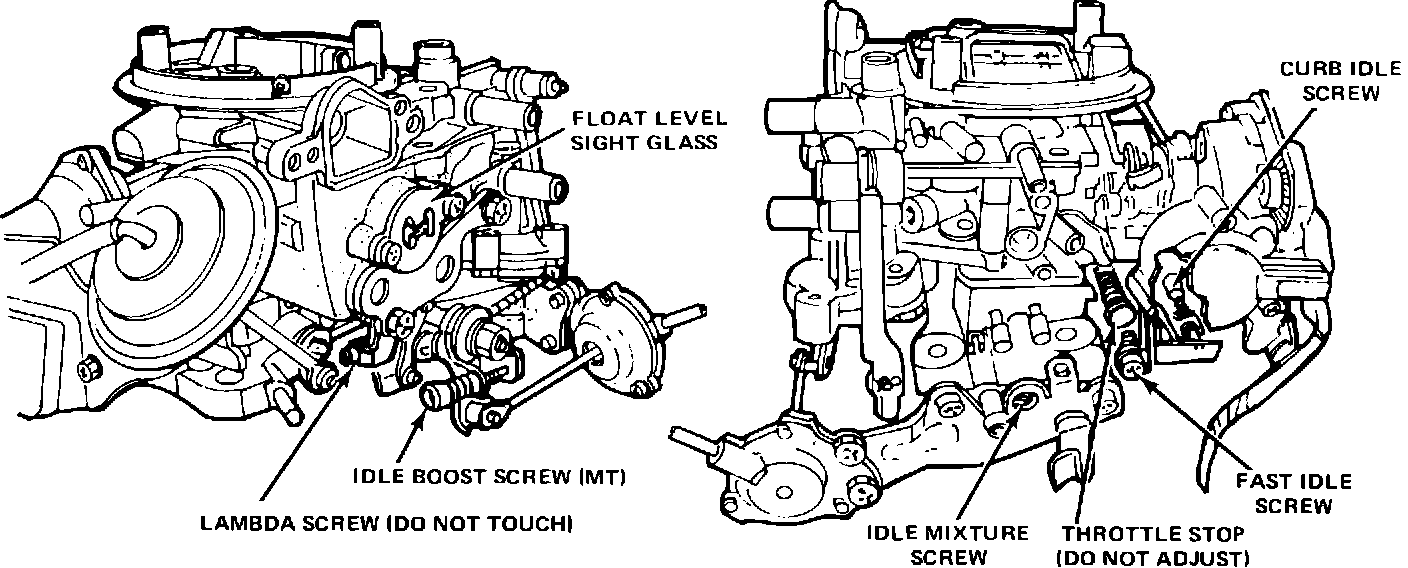 FLOAT LEVEL SIGHT GLASS

IDLE BOOST SCREW (MT)

LAMBDA SCREW (DO NOT TOUCH)

CURB IDLE SCREW

FAST IDLE SCREW

IDLE MIXTURE SCREW

THROTTLE STOP (DO NOT ADJUST)