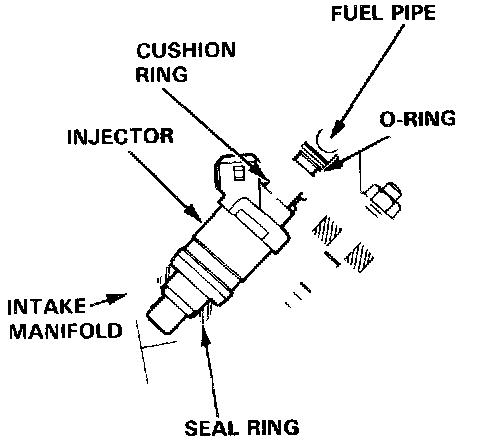 FUEL PIPE

CUSHION RING

O-RING

INJECTOR

INTAKE MANIFOLD

SEAL RING