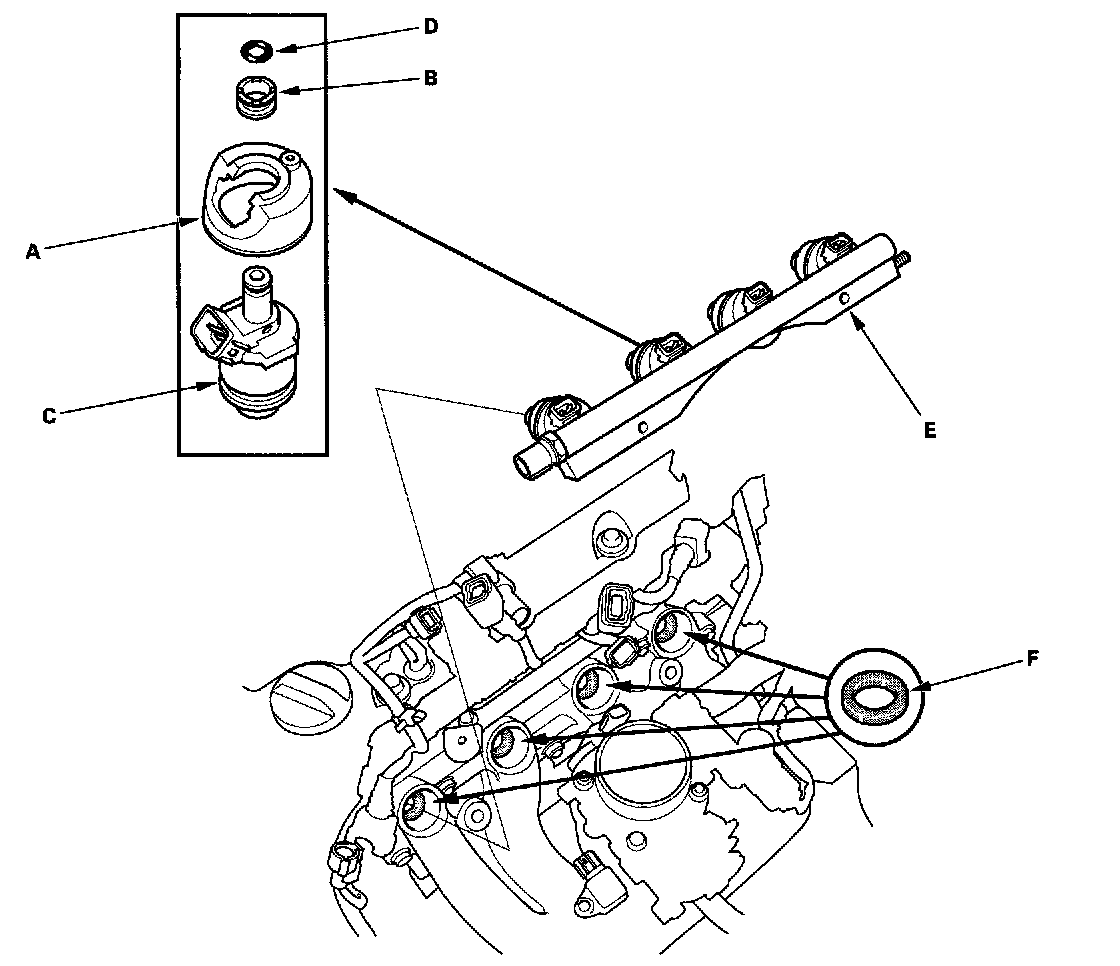 D
B
A
C
E
F