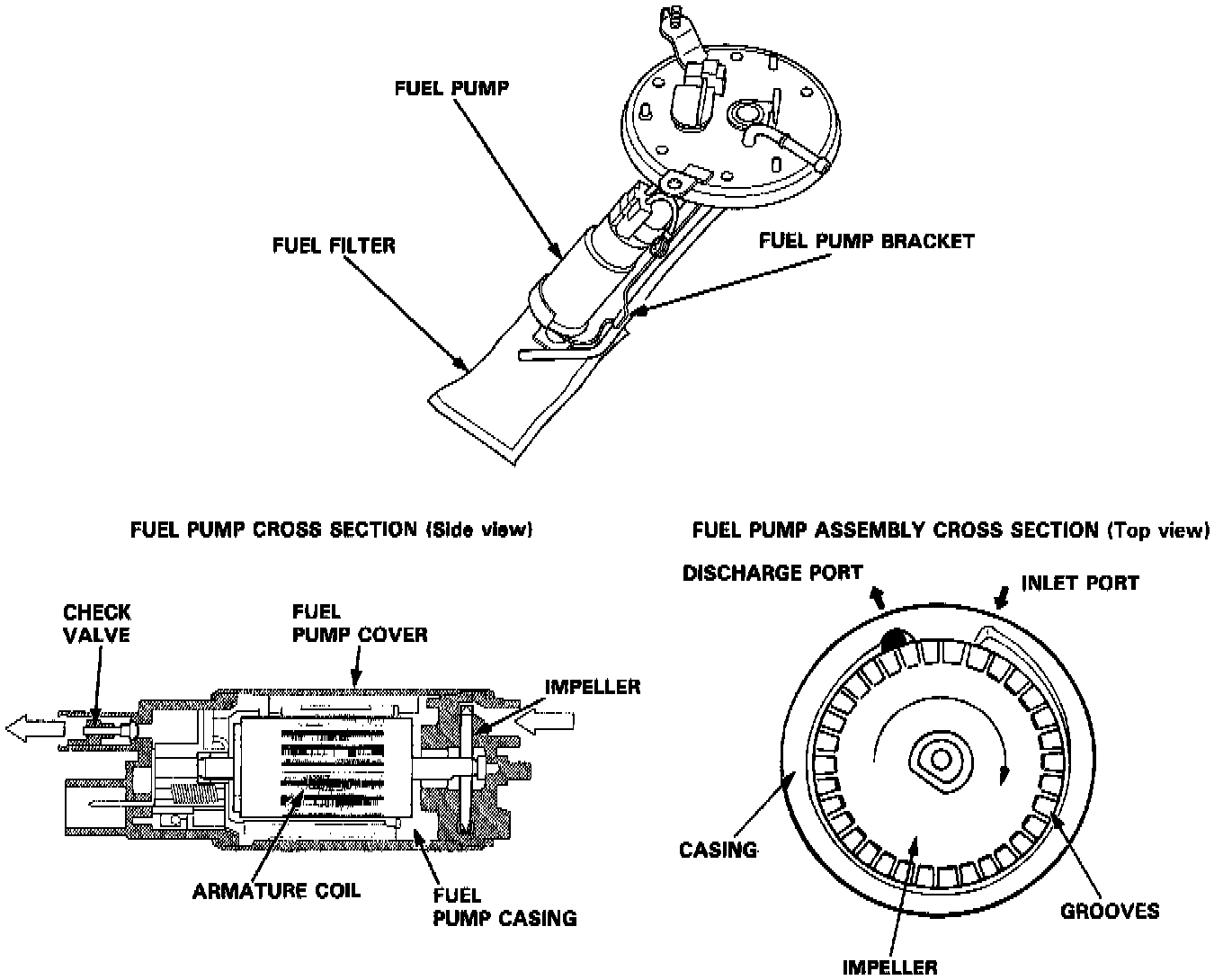 FUEL PUMP

FUEL FILTER

FUEL PUMP BRACKET

FUEL PUMP CROSS SECTION (Side view)

CHECK VALVE

FUEL PUMP COVER

IMPELLER

ARMATURE COIL

FUEL PUMP CASING

FUEL PUMP ASSEMBLY CROSS SECTION (Top view)

DISCHARGE PORT

INLET PORT

CASING

GROOVES

IMPELLER