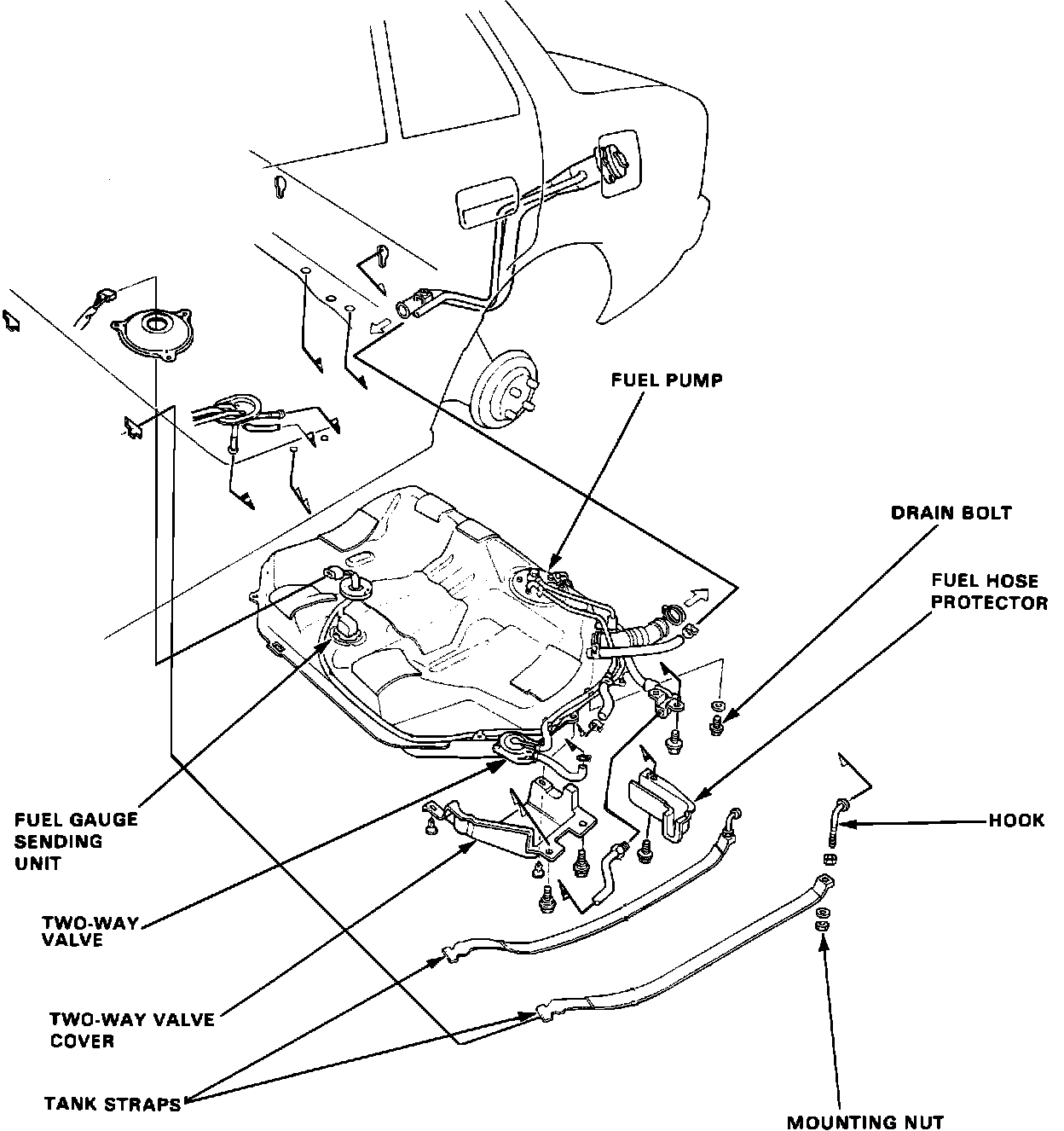 FUEL PUMP

DRAIN BOLT

FUEL HOSE PROTECTOR

HOOK

FUEL GAUGE SENDING UNIT

TWO-WAY VALVE

TWO-WAY VALVE COVER

TANK STRAPS

MOUNTING NUT