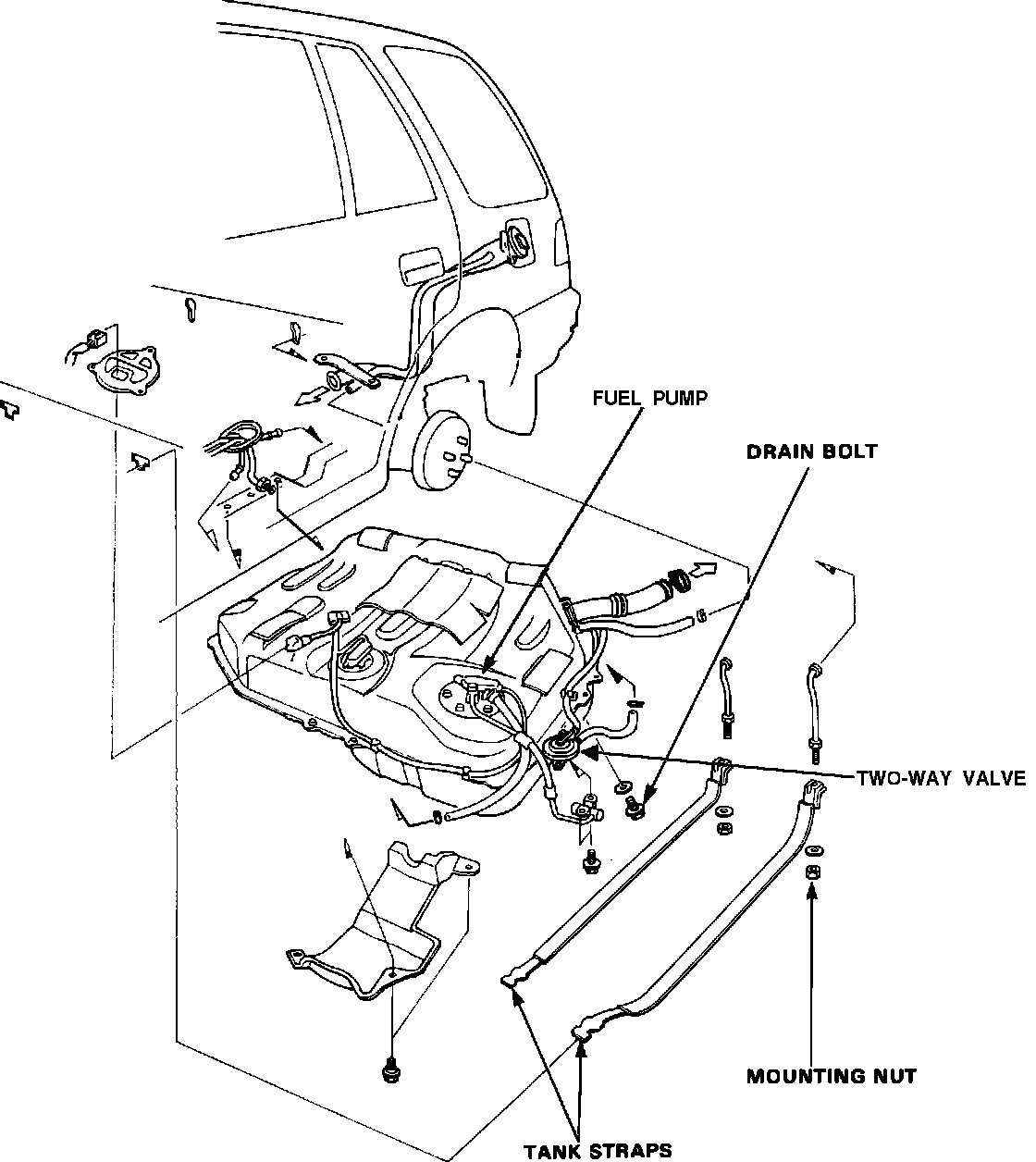 FUEL PUMP

DRAIN BOLT

TWO-WAY VALVE

MOUNTING NUT

TANK STRAPS