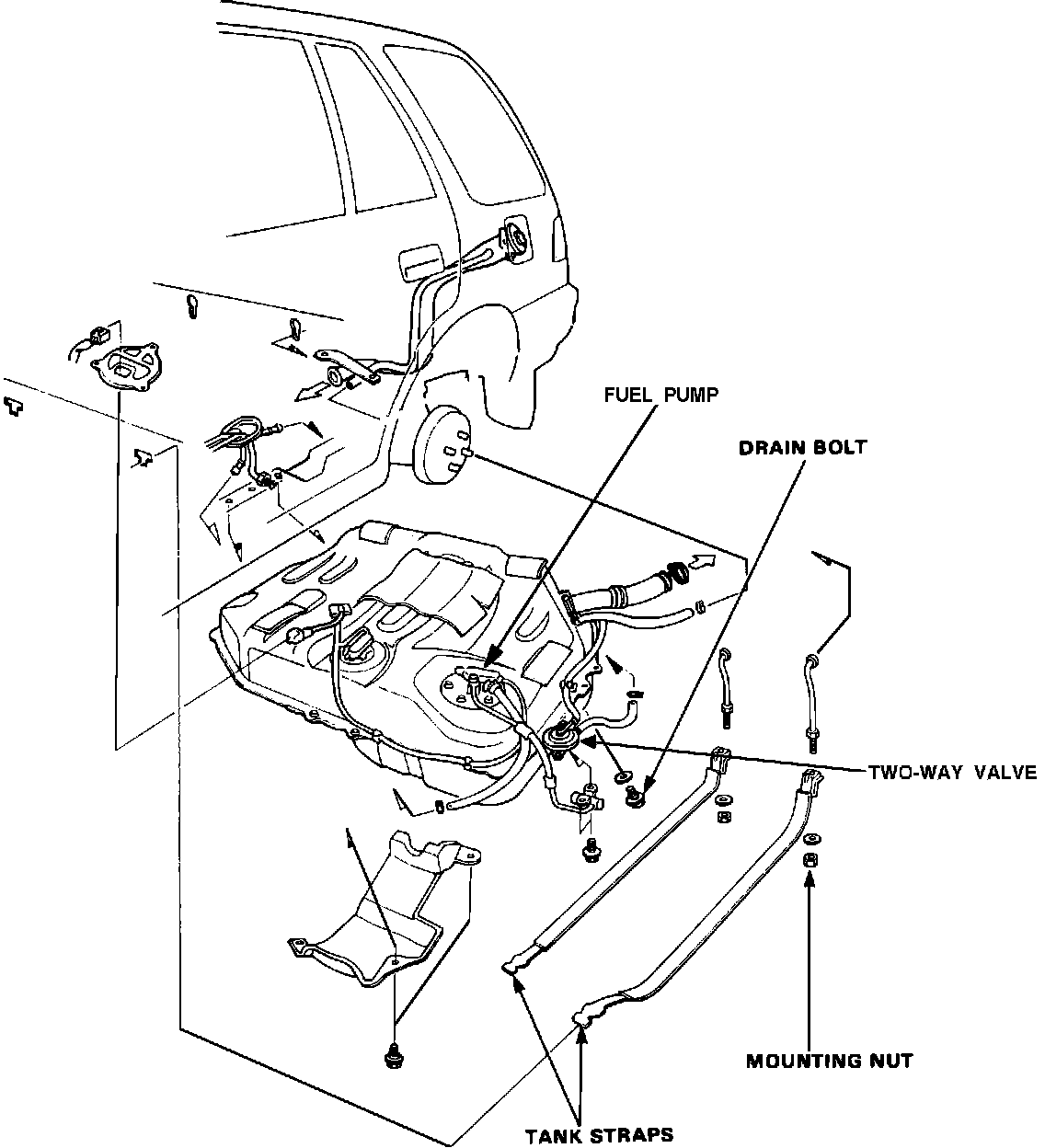 FUEL PUMP

DRAIN BOLT

TWO-WAY VALVE

MOUNTING NUT

TANK STRAPS