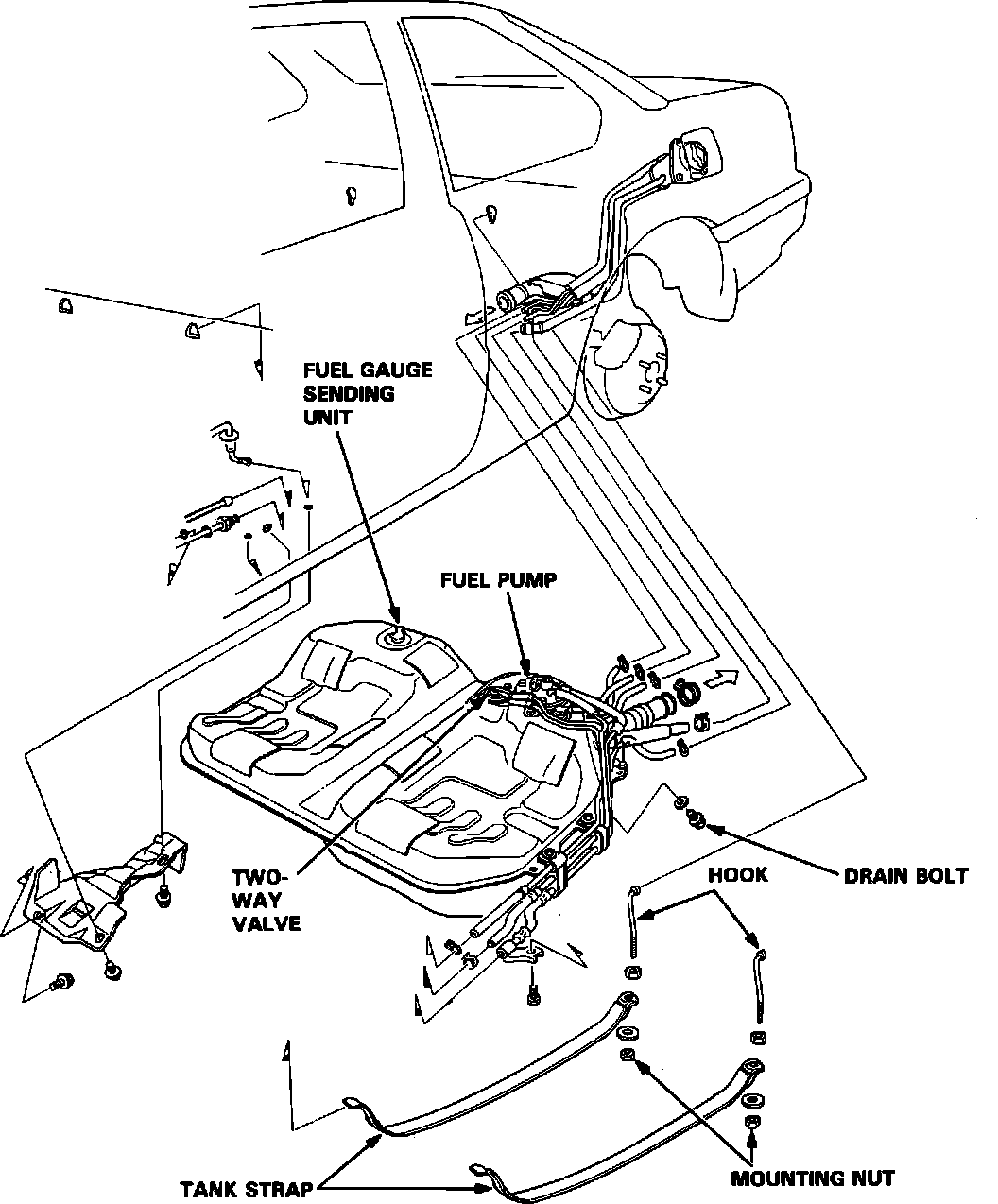 FUEL GAUGE SENDING UNIT

FUEL PUMP

TWO-WAY VALVE

HOOK

DRAIN BOLT

TANK STRAP

MOUNTING NUT