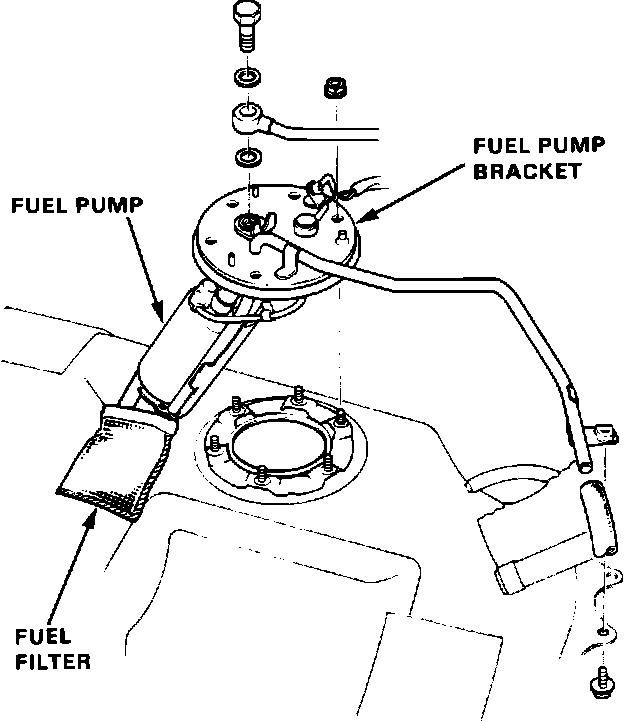 FUEL PUMP
BRACKET

FUEL PUMP

FUEL
FILTER