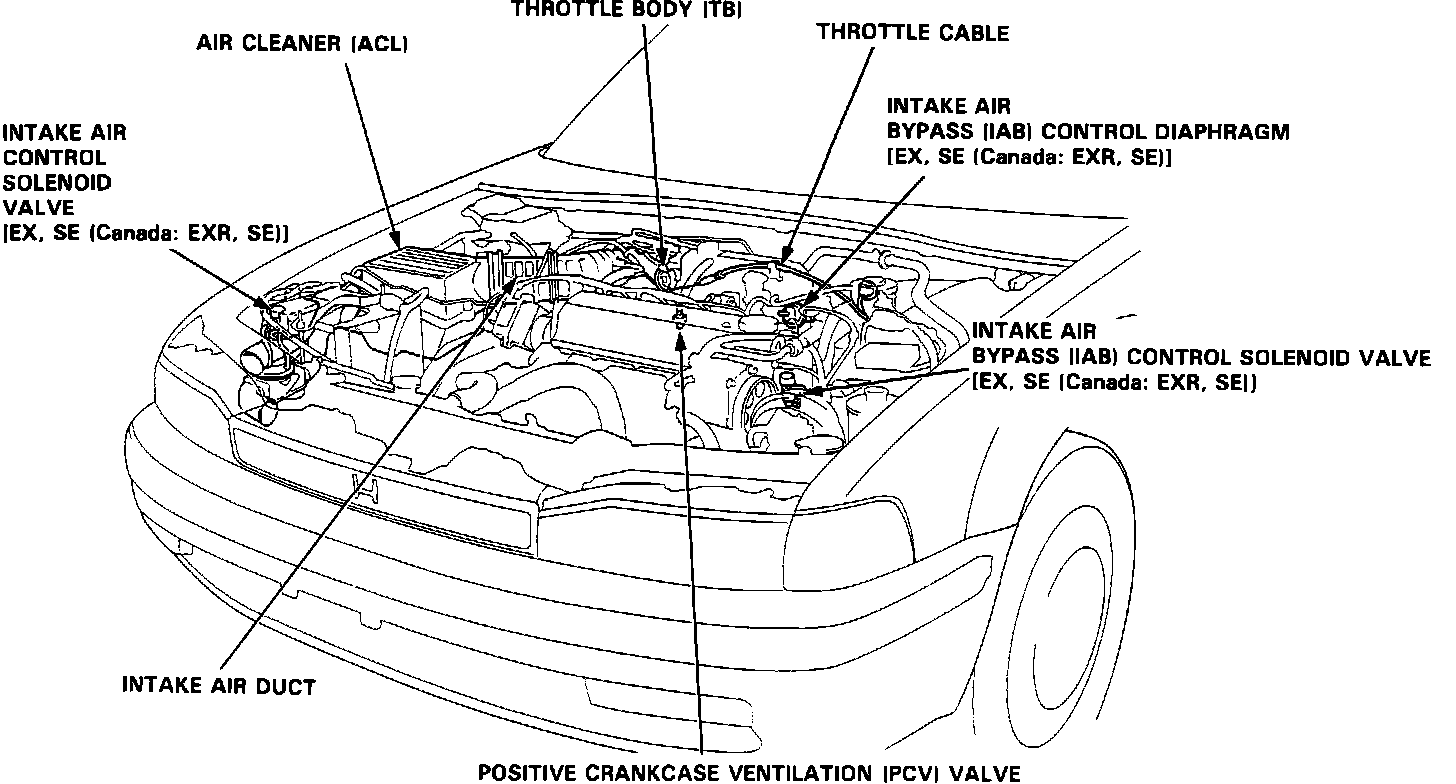 THROTTLE BODY (TB)

AIR CLEANER (ACL)

THROTTLE CABLE

INTAKE AIR CONTROL SOLENOID VALVE [EX, SE (Canada: EXR, SE)]

INTAKE AIR BYPASS (IAB) CONTROL DIAPHRAGM [EX, SE (Canada: EXR, SE)]

INTAKE AIR BYPASS (IAB) CONTROL SOLENOID VALVE [EX, SE (Canada: EXR, SE)]

INTAKE AIR DUCT

POSITIVE CRANKCASE VENTILATION (PCV) VALVE