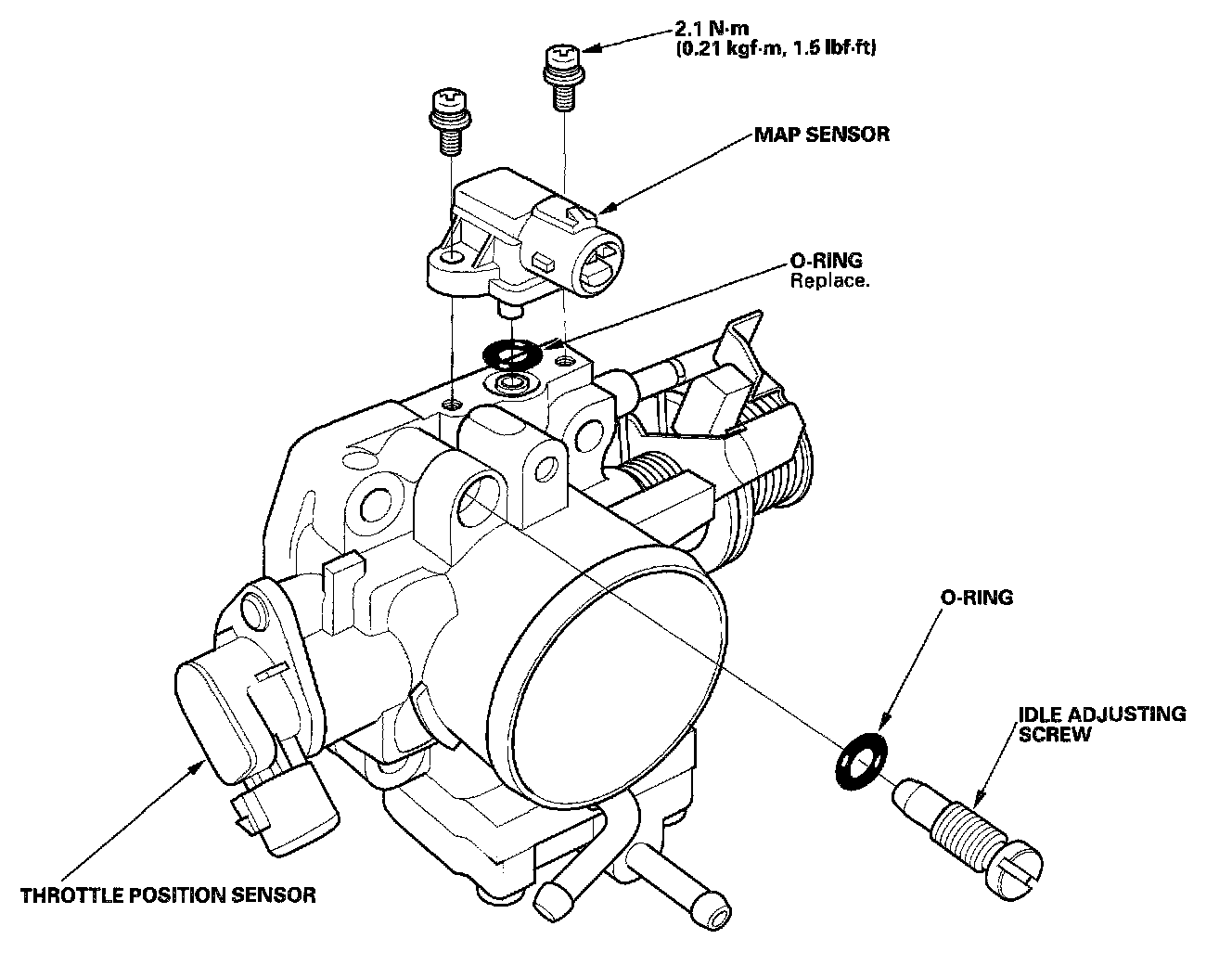 2.1 N·m
(0.21 kgf·m, 1.5 lbf·ft)

MAP SENSOR

O-RING
Replace.

O-RING

IDLE ADJUSTING SCREW

THROTTLE POSITION SENSOR