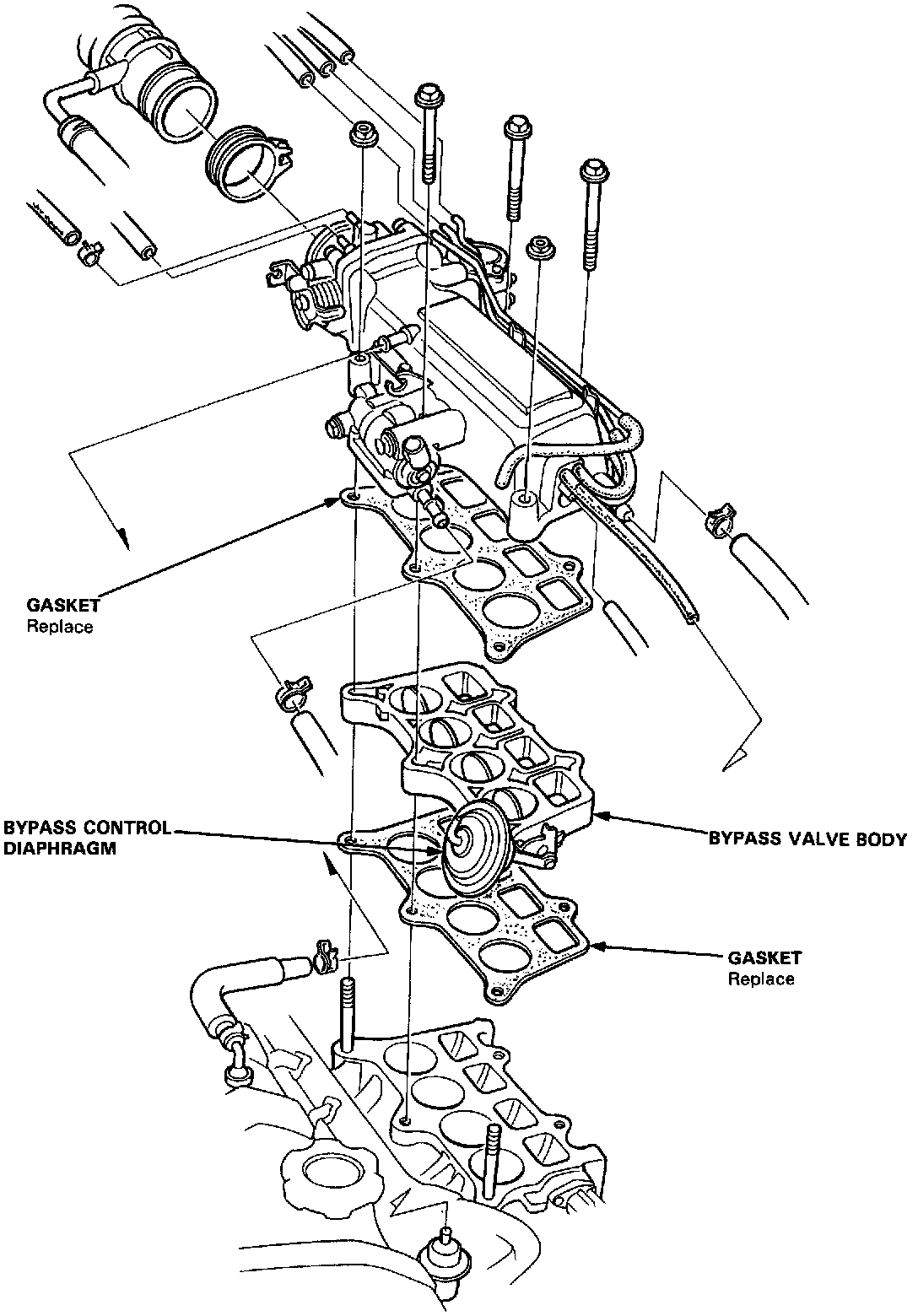 GASKET
Replace

BYPASS CONTROL DIAPHRAGM

BYPASS VALVE BODY

GASKET
Replace