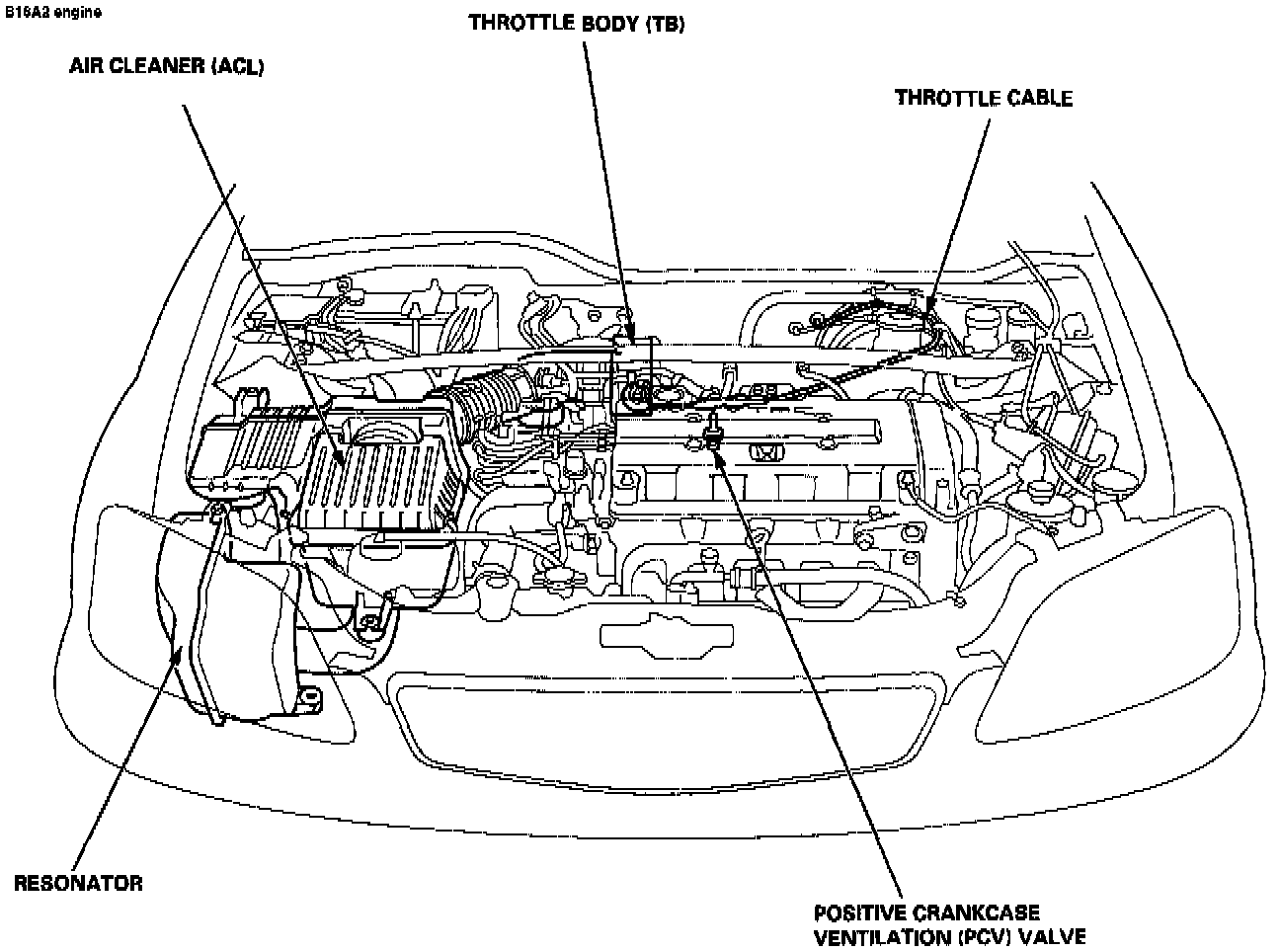 B16A2 engine

THROTTLE BODY (TB)

AIR CLEANER (ACL)

THROTTLE CABLE

RESONATOR

POSITIVE CRANKCASE VENTILATION (PCV) VALVE