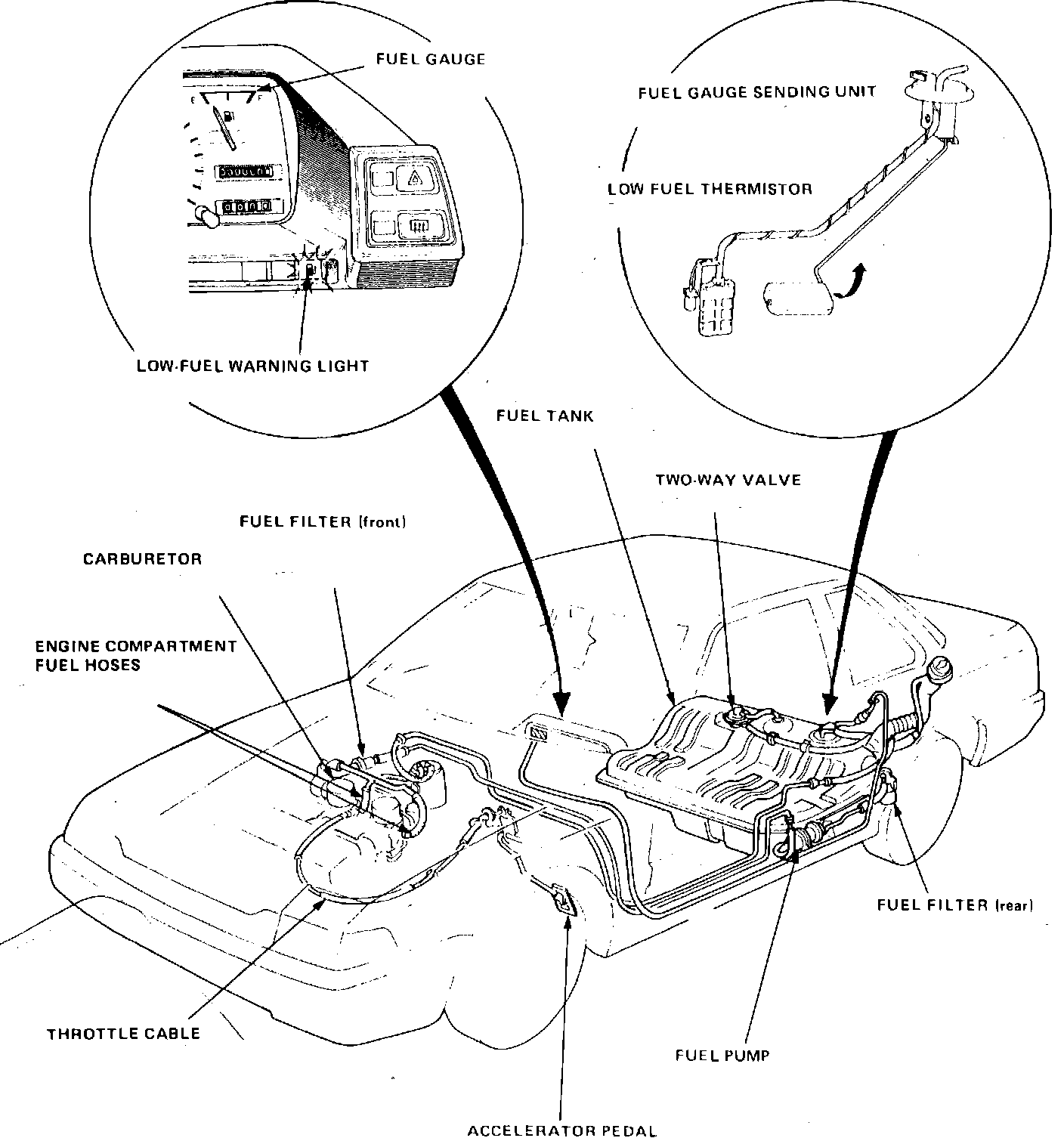 FUEL GAUGE

E F

LOW-FUEL WARNING LIGHT

FUEL GAUGE SENDING UNIT

LOW FUEL THERMISTOR

FUEL TANK

TWO-WAY VALVE

FUEL FILTER (front)

CARBURETOR

ENGINE COMPARTMENT FUEL HOSES

FUEL FILTER (rear)

THROTTLE CABLE

FUEL PUMP

ACCELERATOR PEDAL