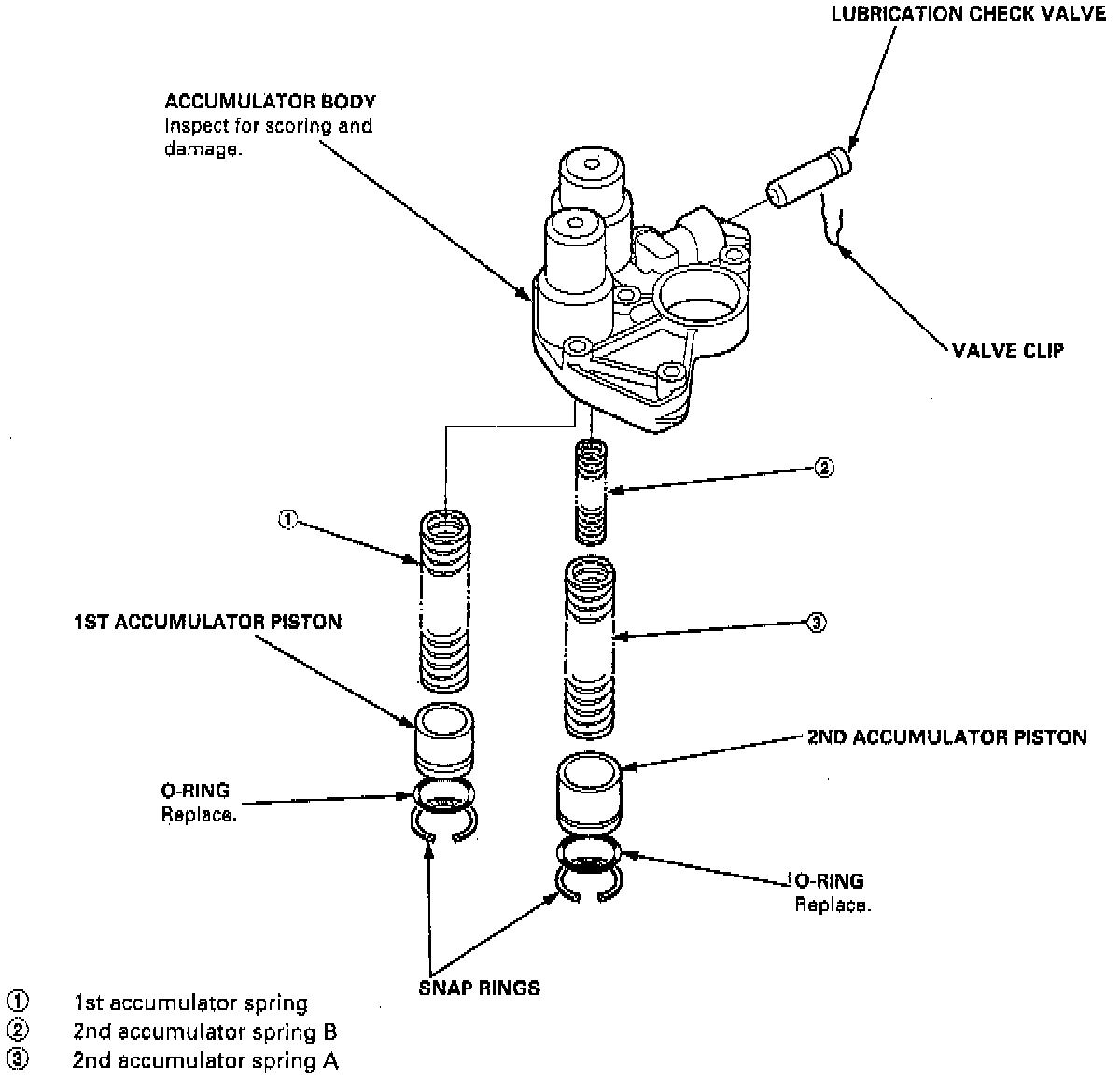 LUBRICATION CHECK VALVE

ACCUMULATOR BODY
Inspect for scoring and damage.

VALVE CLIP

②

①

1ST ACCUMULATOR PISTON

③

2ND ACCUMULATOR PISTON

O-RING
Replace.

O-RING
Replace.

SNAP RINGS

① 1st accumulator spring
② 2nd accumulator spring B
③ 2nd accumulator spring A