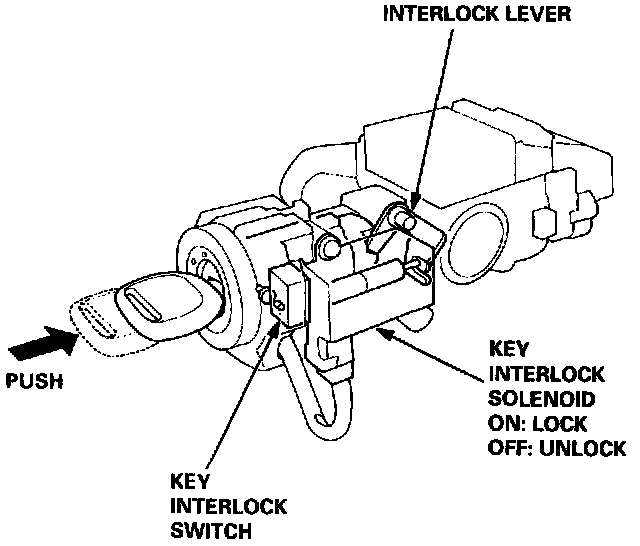 INTERLOCK LEVER

PUSH

KEY
INTERLOCK
SOLENOID
ON: LOCK
OFF: UNLOCK

KEY
INTERLOCK
SWITCH