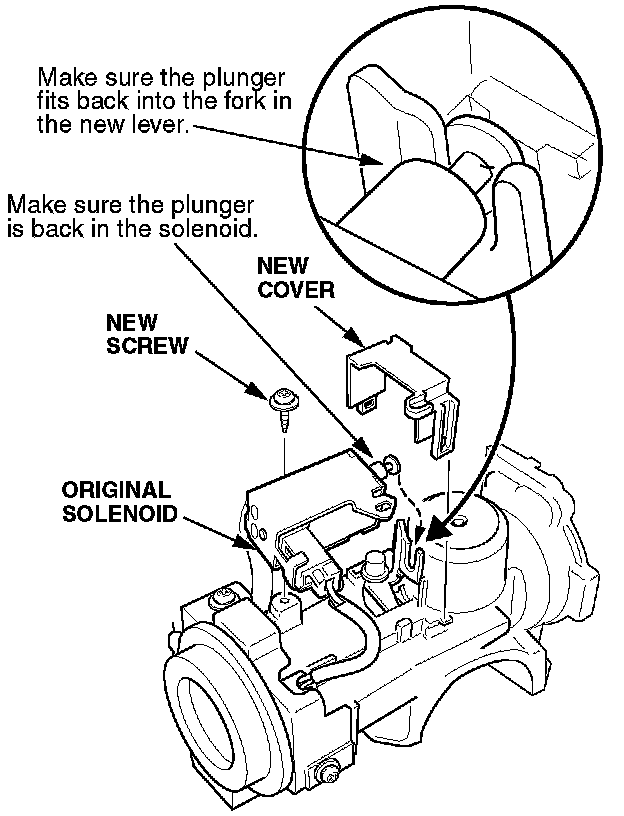 Make sure the plunger fits back into the fork in the new lever.

Make sure the plunger is back in the solenoid.

NEW COVER

NEW SCREW

ORIGINAL SOLENOID