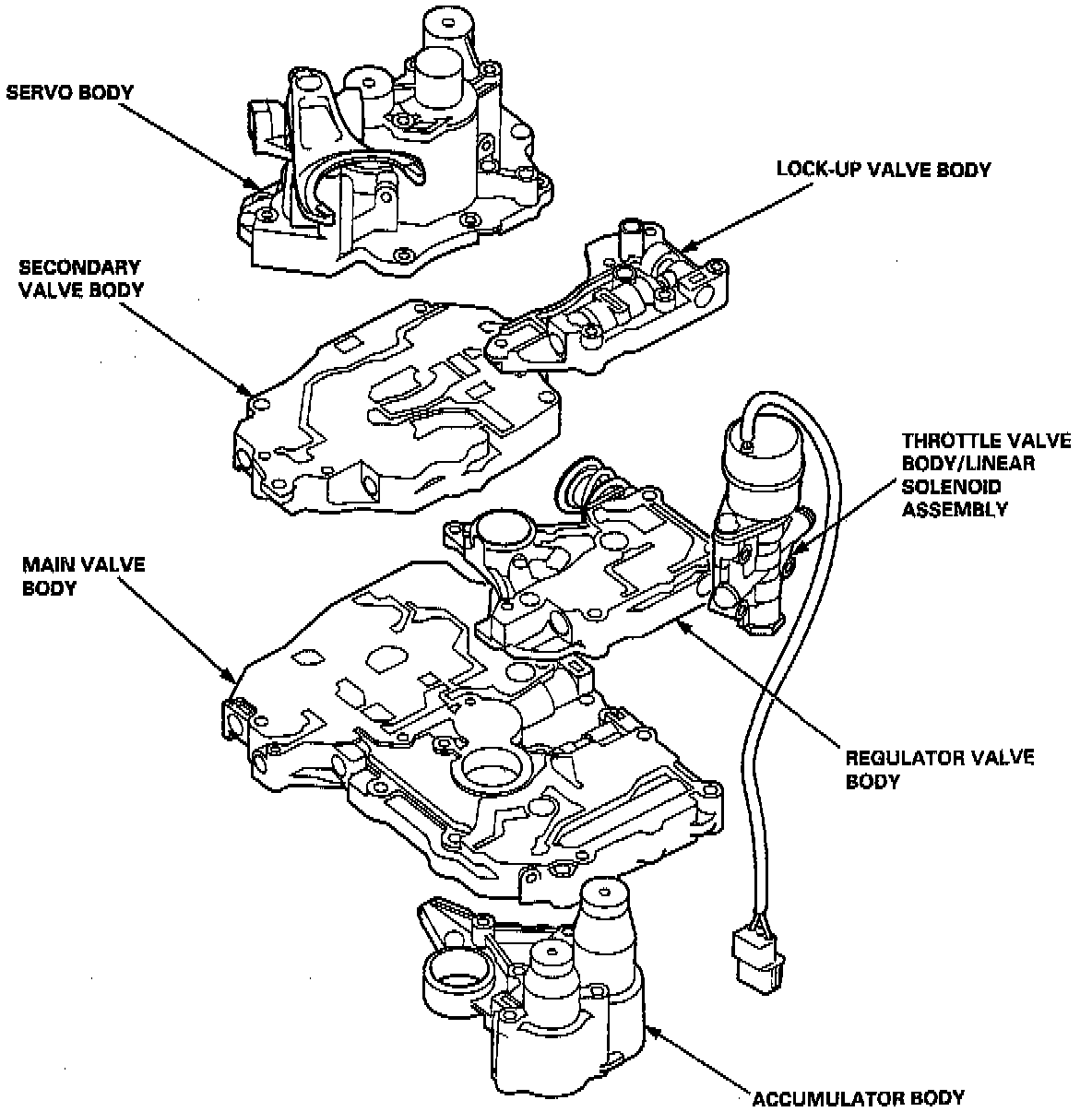 SERVO BODY

LOCK-UP VALVE BODY

SECONDARY VALVE BODY

THROTTLE VALVE BODY/LINEAR SOLENOID ASSEMBLY

MAIN VALVE BODY

REGULATOR VALVE BODY

ACCUMULATOR BODY