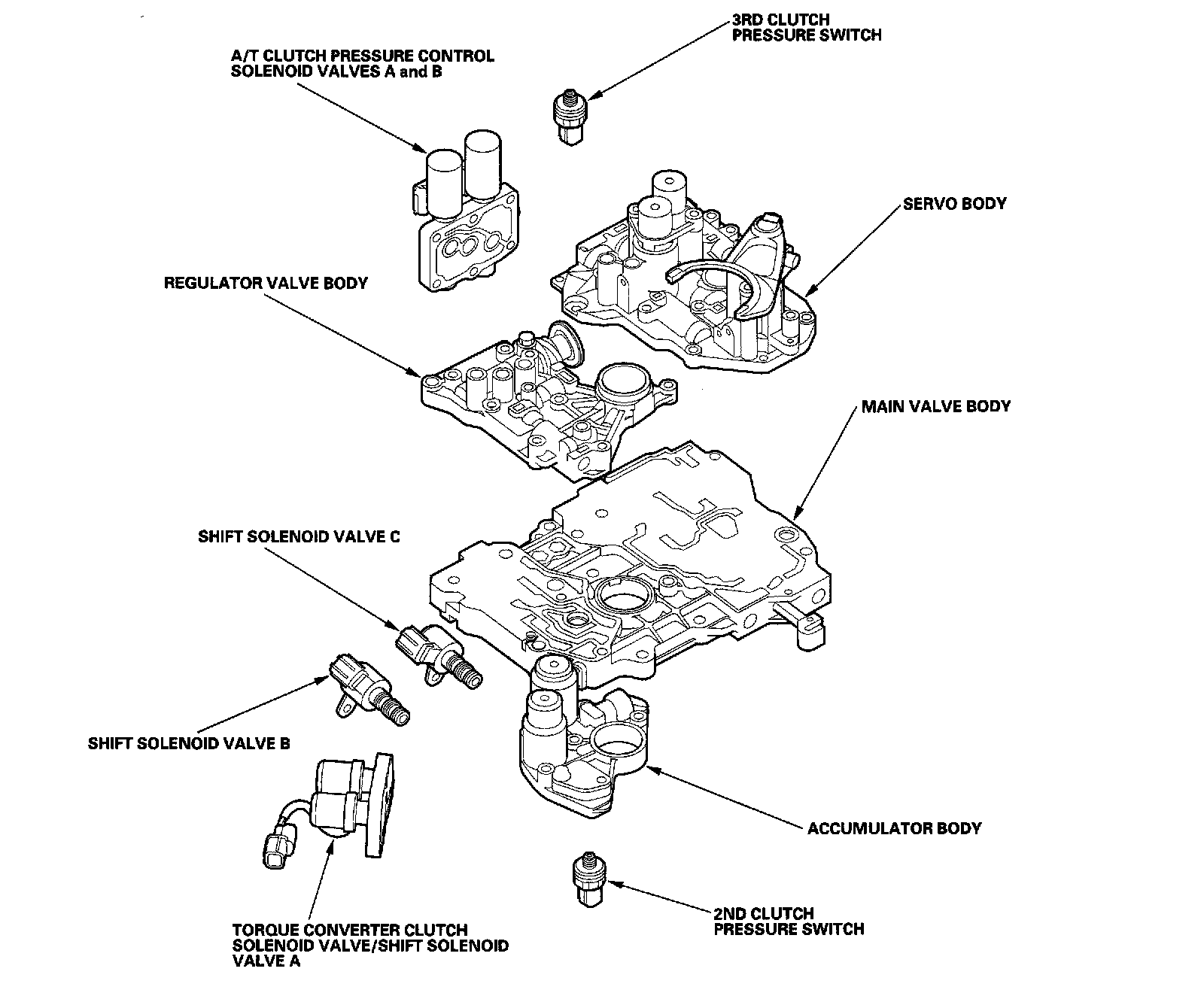 3RD CLUTCH PRESSURE SWITCH

A/T CLUTCH PRESSURE CONTROL SOLENOID VALVES A and B

SERVO BODY

REGULATOR VALVE BODY

MAIN VALVE BODY

SHIFT SOLENOID VALVE C

SHIFT SOLENOID VALVE B

ACCUMULATOR BODY

TORQUE CONVERTER CLUTCH SOLENOID VALVE/SHIFT SOLENOID VALVE A

2ND CLUTCH PRESSURE SWITCH