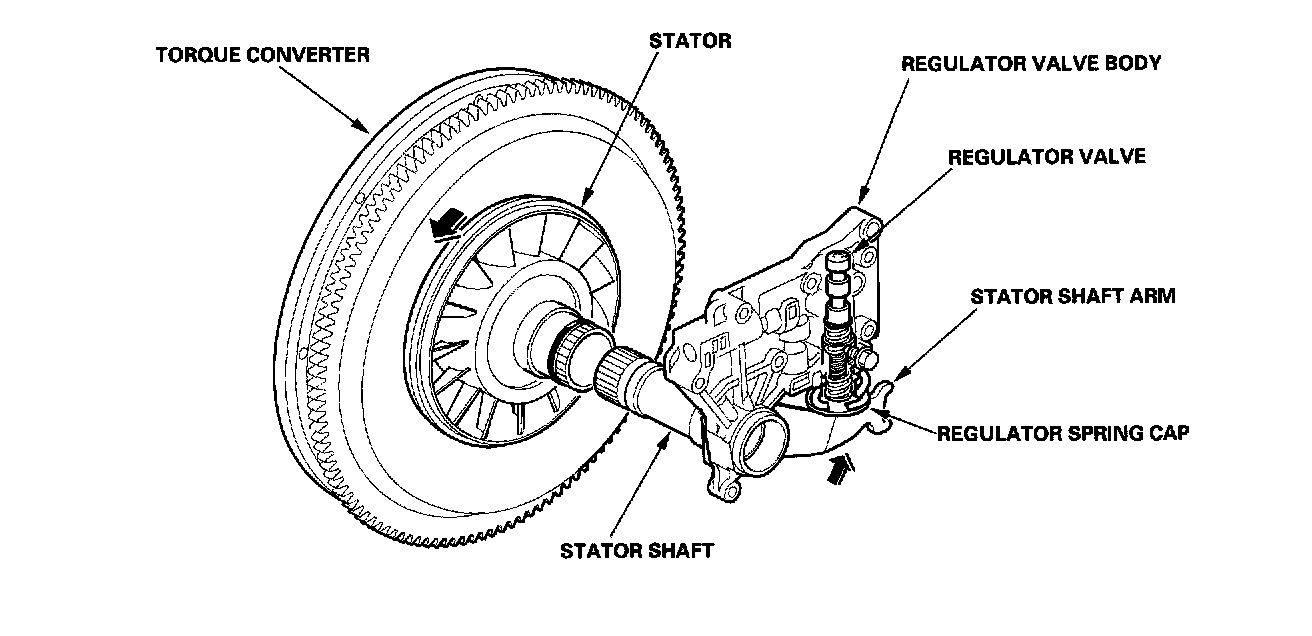 TORQUE CONVERTER
STATOR
REGULATOR VALVE BODY
REGULATOR VALVE
STATOR SHAFT ARM
REGULATOR SPRING CAP
STATOR SHAFT