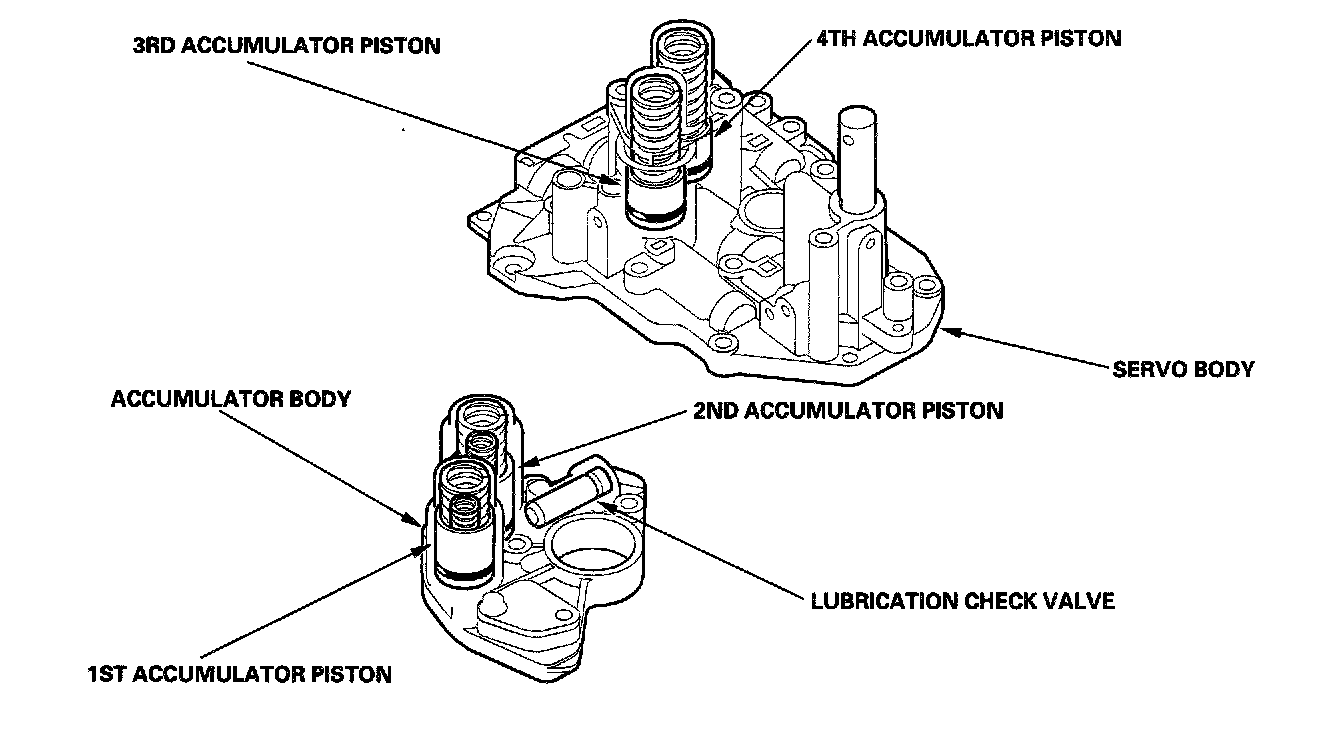 3RD ACCUMULATOR PISTON

4TH ACCUMULATOR PISTON

SERVO BODY

ACCUMULATOR BODY

2ND ACCUMULATOR PISTON

LUBRICATION CHECK VALVE

1ST ACCUMULATOR PISTON