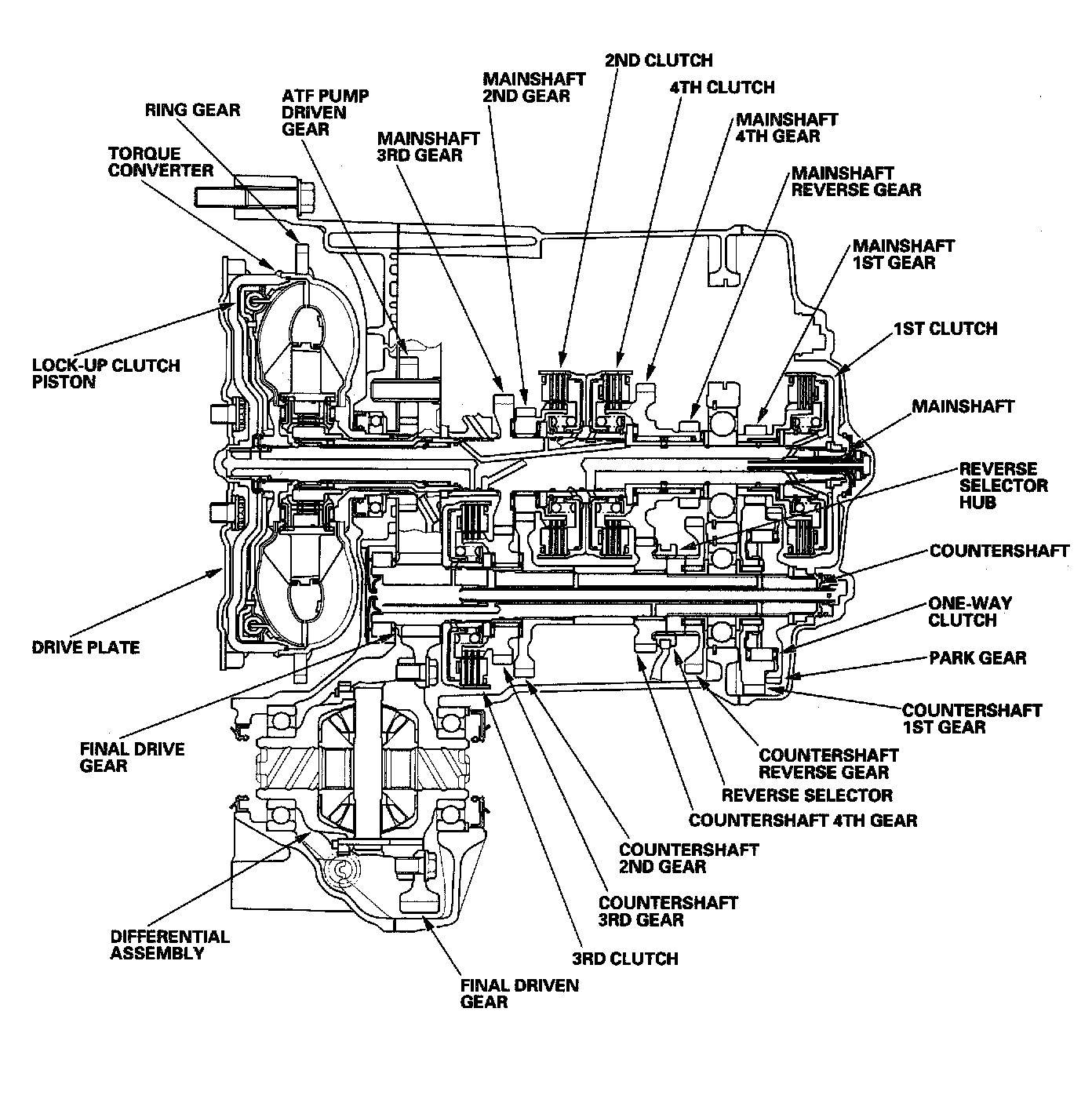 2ND CLUTCH

MAINSHAFT 2ND GEAR

4TH CLUTCH

RING GEAR

ATF PUMP DRIVEN GEAR

MAINSHAFT 4TH GEAR

MAINSHAFT 3RD GEAR

TORQUE CONVERTER

MAINSHAFT REVERSE GEAR

MAINSHAFT 1ST GEAR

1ST CLUTCH

LOCK-UP CLUTCH PISTON

MAINSHAFT

REVERSE SELECTOR HUB

COUNTERSHAFT

ONE-WAY CLUTCH

DRIVE PLATE

PARK GEAR

COUNTERSHAFT 1ST GEAR

FINAL DRIVE GEAR

COUNTERSHAFT REVERSE GEAR

REVERSE SELECTOR

COUNTERSHAFT 4TH GEAR

COUNTERSHAFT 2ND GEAR

COUNTERSHAFT 3RD GEAR

DIFFERENTIAL ASSEMBLY

3RD CLUTCH

FINAL DRIVEN GEAR