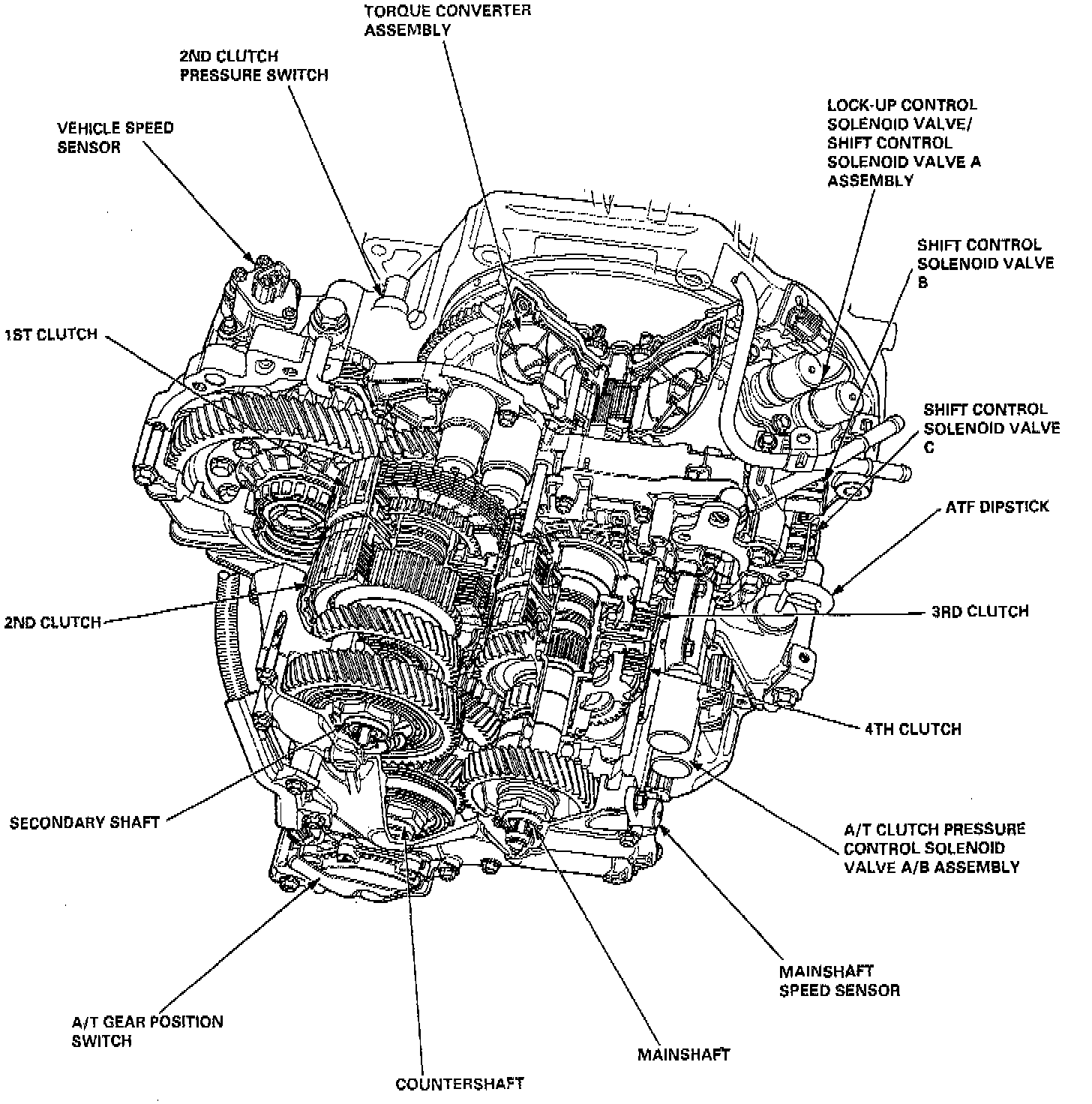 TORQUE CONVERTER ASSEMBLY

2ND CLUTCH PRESSURE SWITCH

VEHICLE SPEED SENSOR

LOCK-UP CONTROL SOLENOID VALVE/ SHIFT CONTROL SOLENOID VALVE A ASSEMBLY

SHIFT CONTROL SOLENOID VALVE B

1ST CLUTCH

SHIFT CONTROL SOLENOID VALVE C

ATF DIPSTICK

2ND CLUTCH

3RD CLUTCH

4TH CLUTCH

SECONDARY SHAFT

A/T CLUTCH PRESSURE CONTROL SOLENOID VALVE A/B ASSEMBLY

MAINSHAFT SPEED SENSOR

A/T GEAR POSITION SWITCH

MAINSHAFT

COUNTERSHAFT