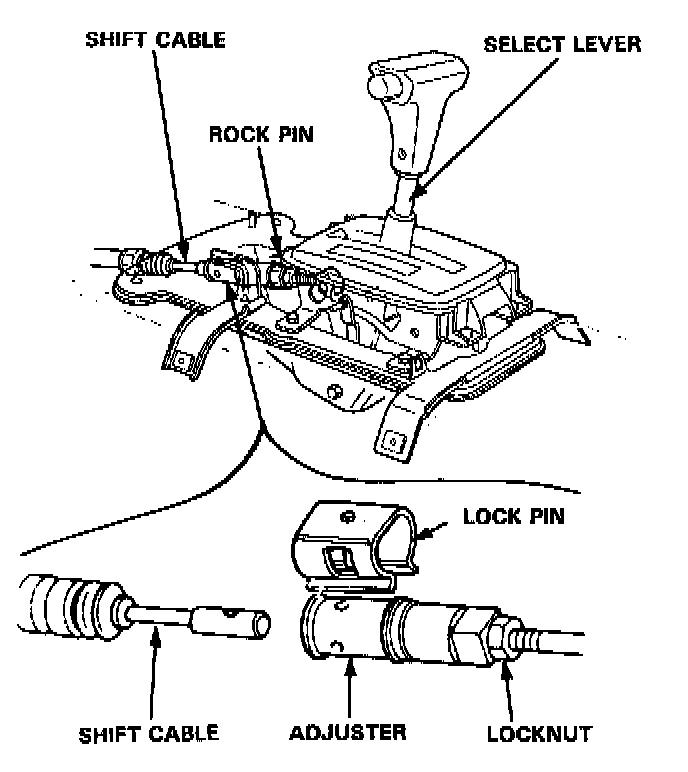 SHIFT CABLE

SELECT LEVER

ROCK PIN

LOCK PIN

SHIFT CABLE

ADJUSTER

LOCKNUT