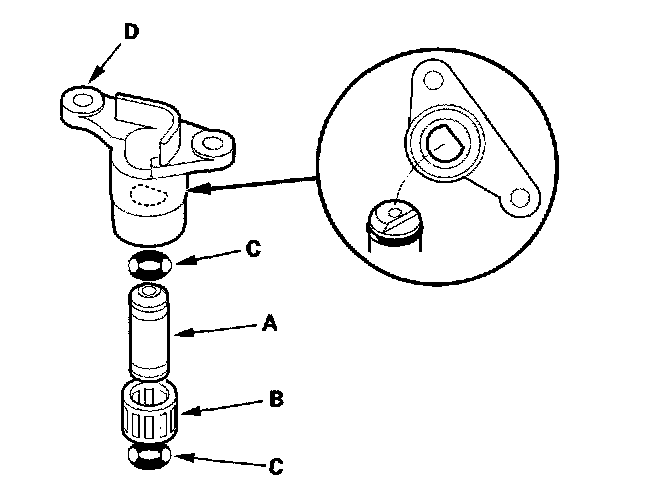 D

C

A

B

C