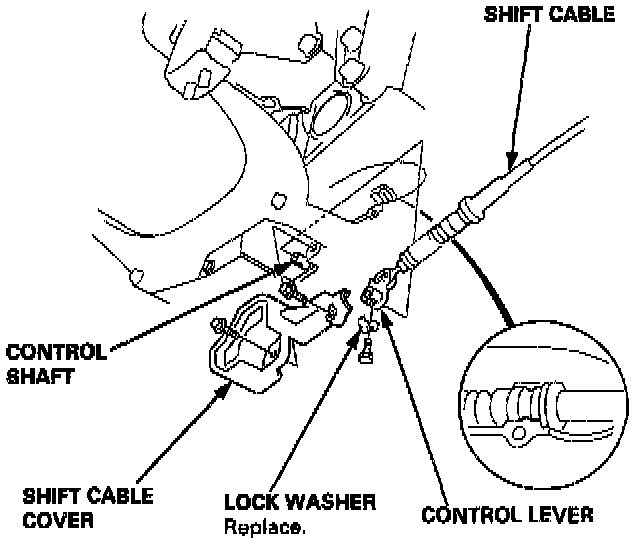 SHIFT CABLE

CONTROL SHAFT

SHIFT CABLE COVER

LOCK WASHER
Replace.

CONTROL LEVER