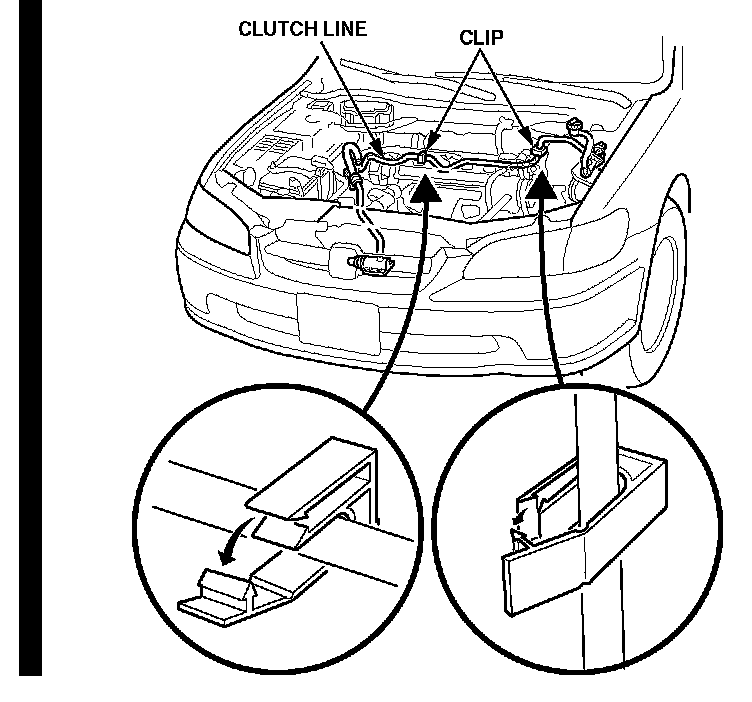 CLUTCH LINE
CLIP