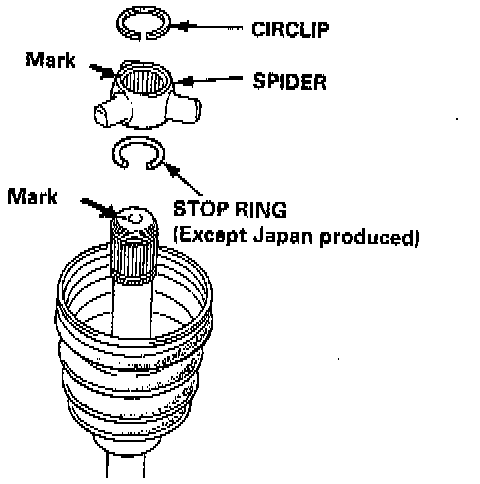 CIRCLIP

Mark

SPIDER

Mark

STOP RING
(Except Japan produced)