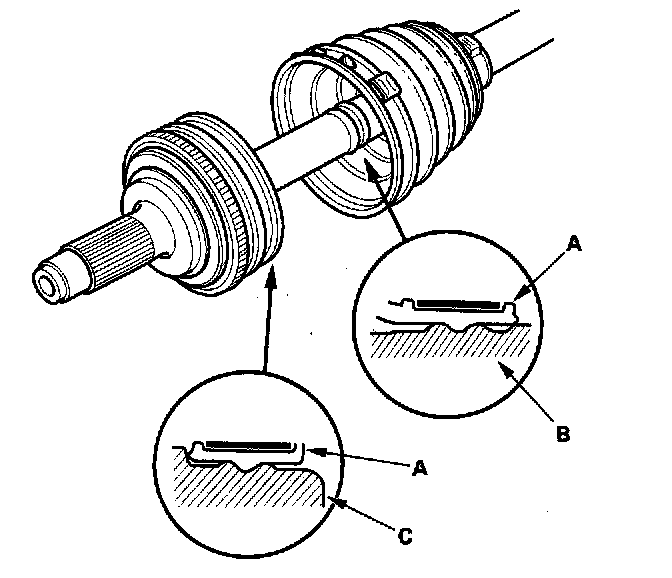 A
B
A
C