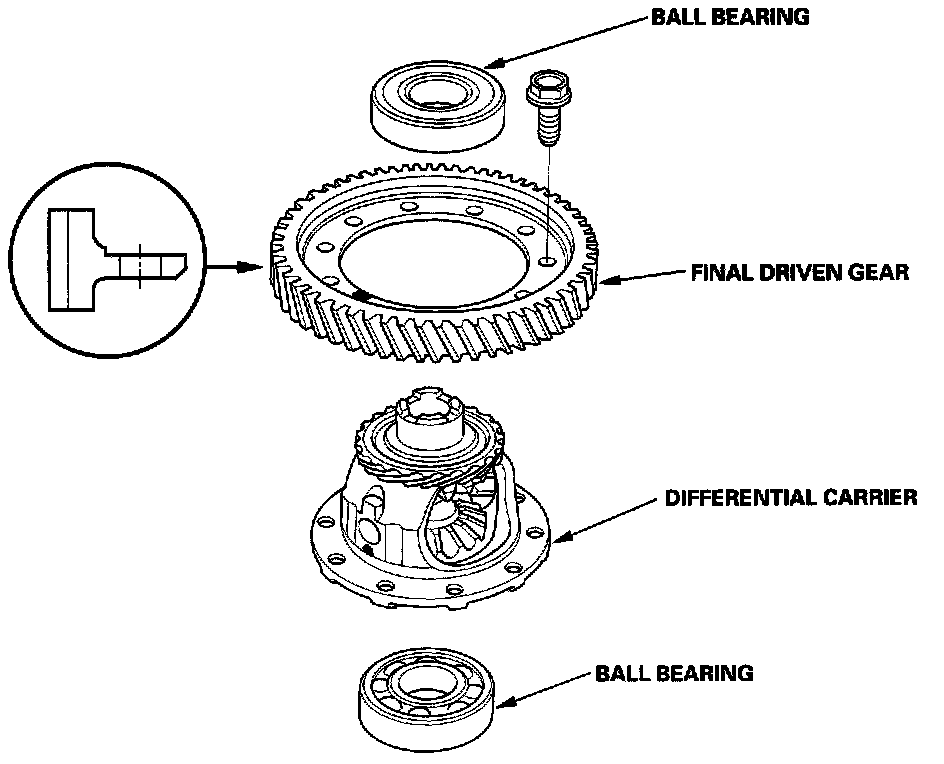 BALL BEARING

FINAL DRIVEN GEAR

DIFFERENTIAL CARRIER

BALL BEARING