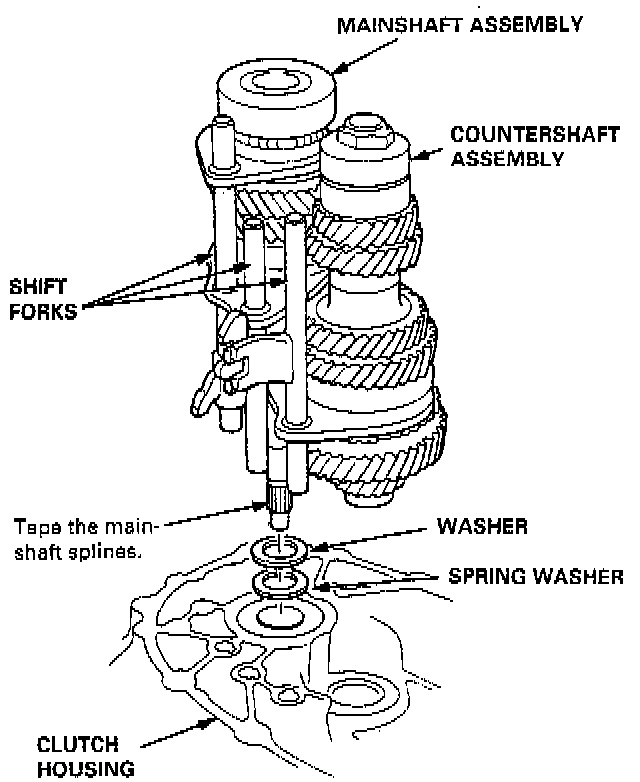 MAINSHAFT ASSEMBLY

COUNTERSHAFT ASSEMBLY

SHIFT FORKS

Tape the mainshaft splines.

WASHER

SPRING WASHER

CLUTCH HOUSING