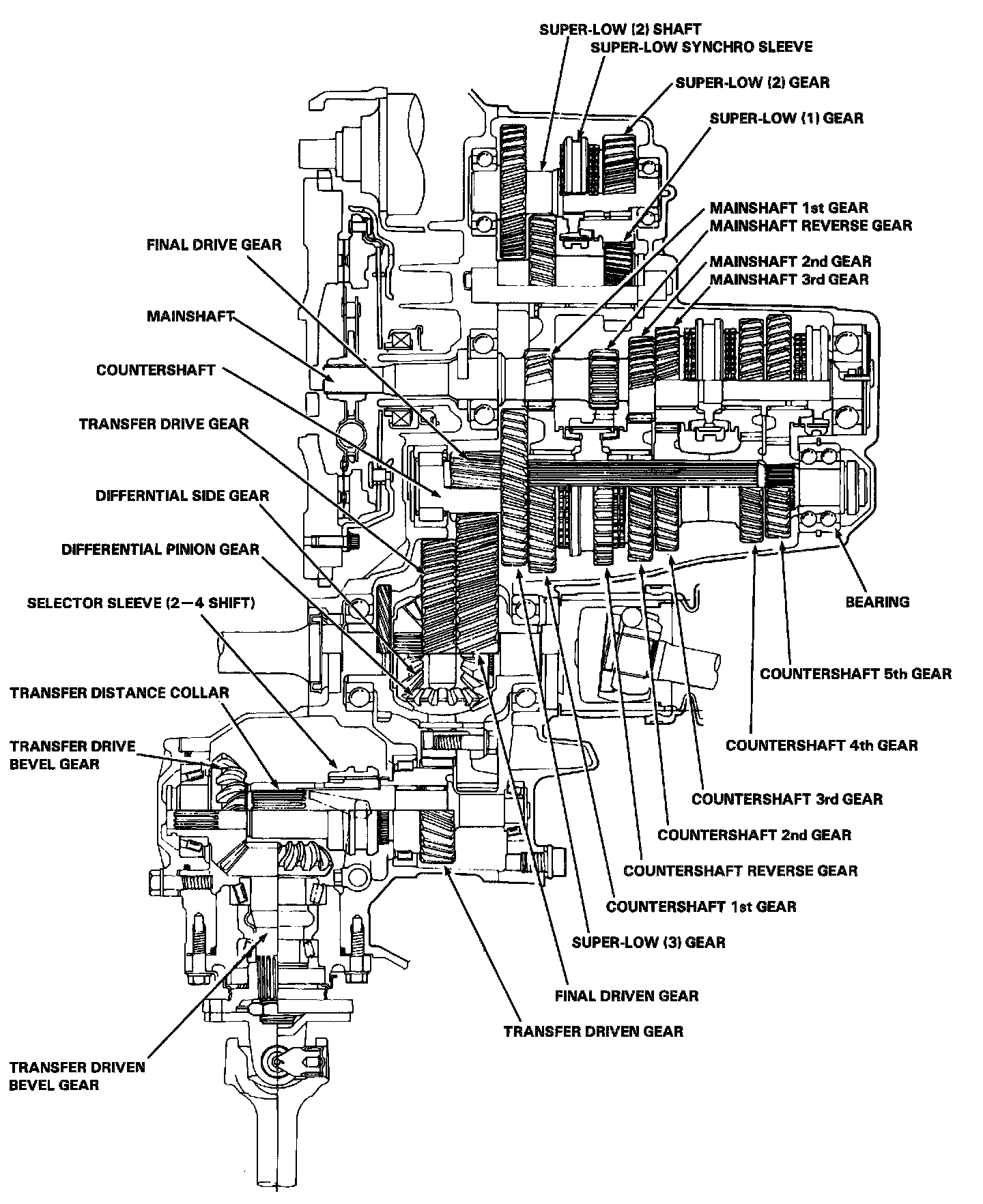 SUPER-LOW (2) SHAFT
SUPER-LOW SYNCHRO SLEEVE
SUPER-LOW (2) GEAR
SUPER-LOW (1) GEAR
MAINSHAFT 1st GEAR
MAINSHAFT REVERSE GEAR
MAINSHAFT 2nd GEAR
MAINSHAFT 3rd GEAR
FINAL DRIVE GEAR
MAINSHAFT
COUNTERSHAFT
TRANSFER DRIVE GEAR
DIFFERNTIAL SIDE GEAR
DIFFERENTIAL PINION GEAR
SELECTOR SLEEVE (2—4 SHIFT)
TRANSFER DISTANCE COLLAR
TRANSFER DRIVE BEVEL GEAR
BEARING
COUNTERSHAFT 5th GEAR
COUNTERSHAFT 4th GEAR
COUNTERSHAFT 3rd GEAR
COUNTERSHAFT 2nd GEAR
COUNTERSHAFT REVERSE GEAR
COUNTERSHAFT 1st GEAR
SUPER-LOW (3) GEAR
FINAL DRIVEN GEAR
TRANSFER DRIVEN GEAR
TRANSFER DRIVEN BEVEL GEAR