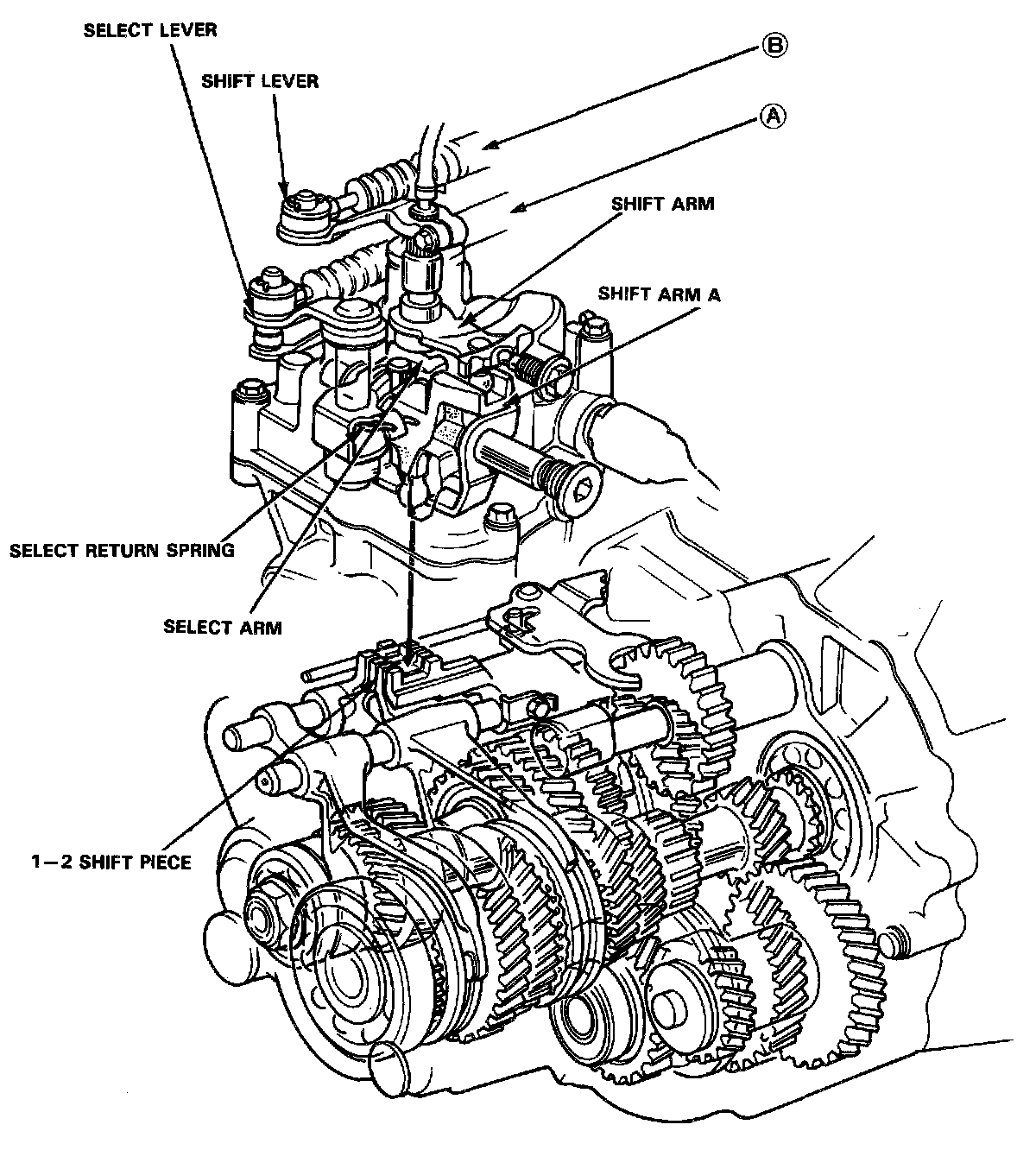 SELECT LEVER

SHIFT LEVER

Ⓑ

Ⓐ

SHIFT ARM

SHIFT ARM A

SELECT RETURN SPRING

SELECT ARM

1–2 SHIFT PIECE