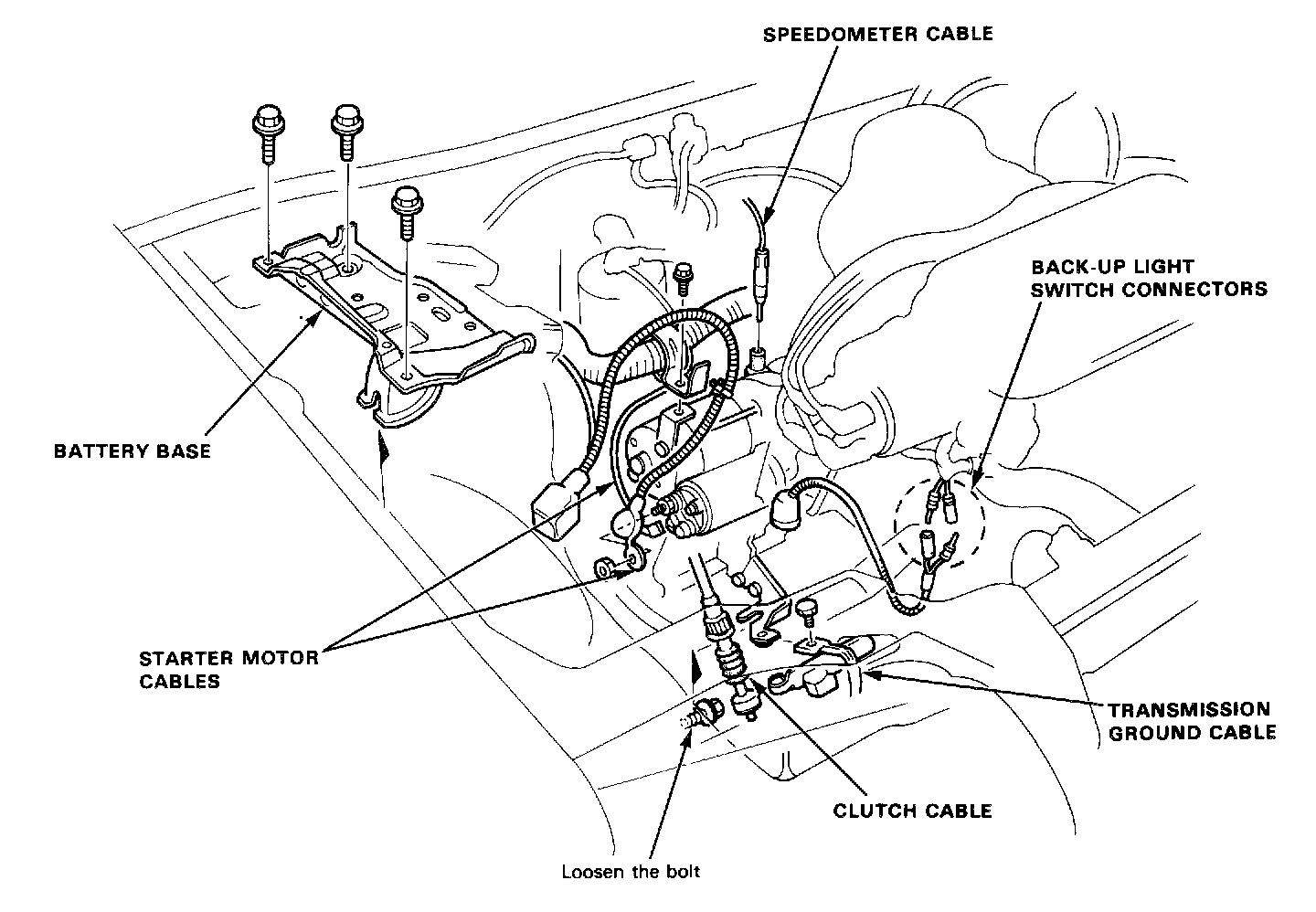 SPEEDOMETER CABLE

BACK-UP LIGHT SWITCH CONNECTORS

BATTERY BASE

STARTER MOTOR CABLES

TRANSMISSION GROUND CABLE

CLUTCH CABLE

Loosen the bolt